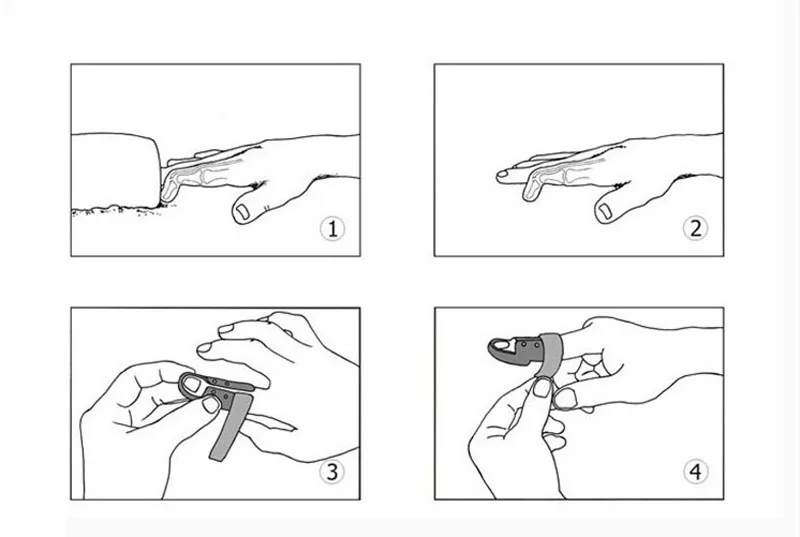 1

2

3

4