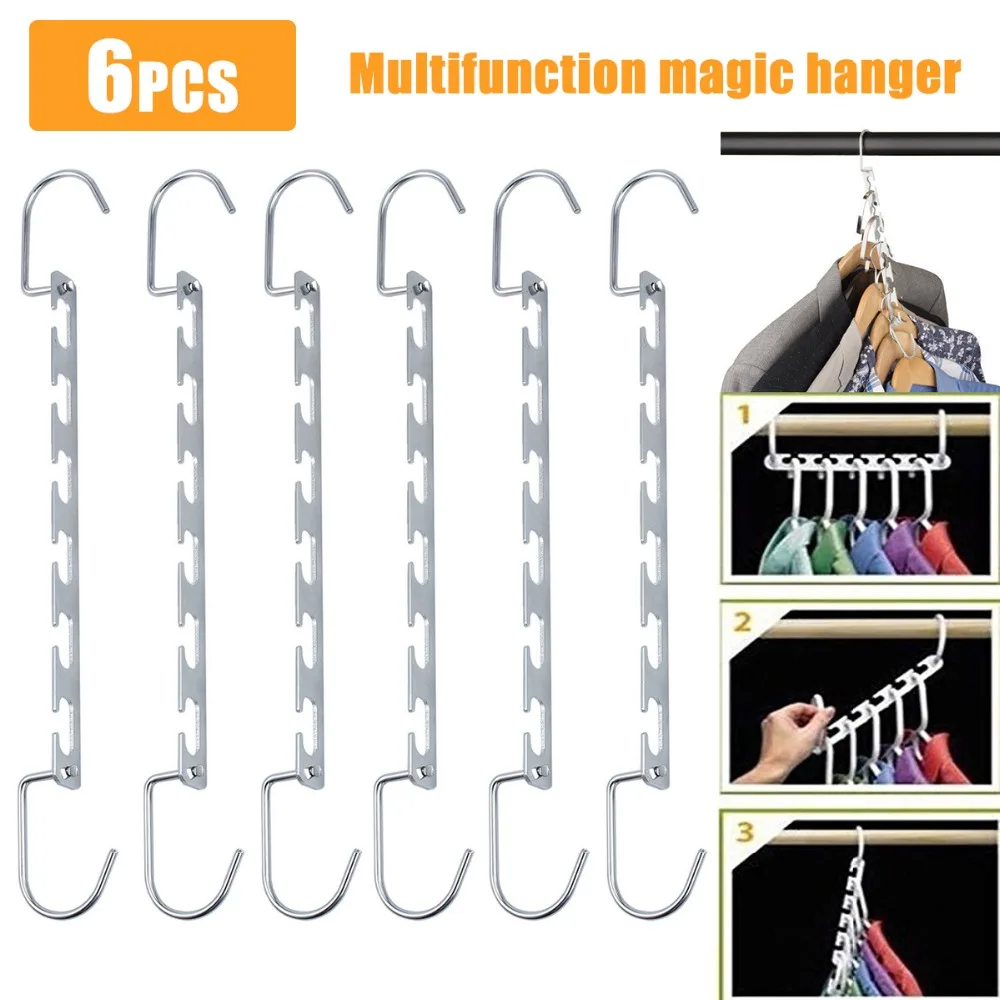 6PCS

Multifunction magic hanger

1

2

3