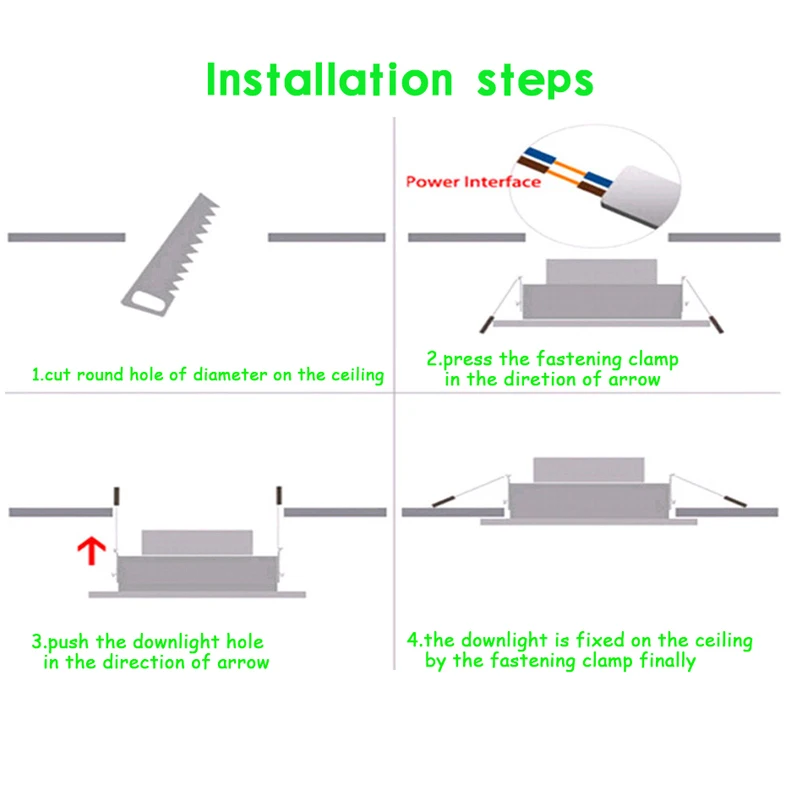 Installation steps

1.cut round hole of diameter on the ceiling

Power Interface

2.press the fastening clamp in the diretion of arrow

3.push the downlight hole in the direction of arrow

4.the downlight is fixed on the ceiling by the fastening clamp finally