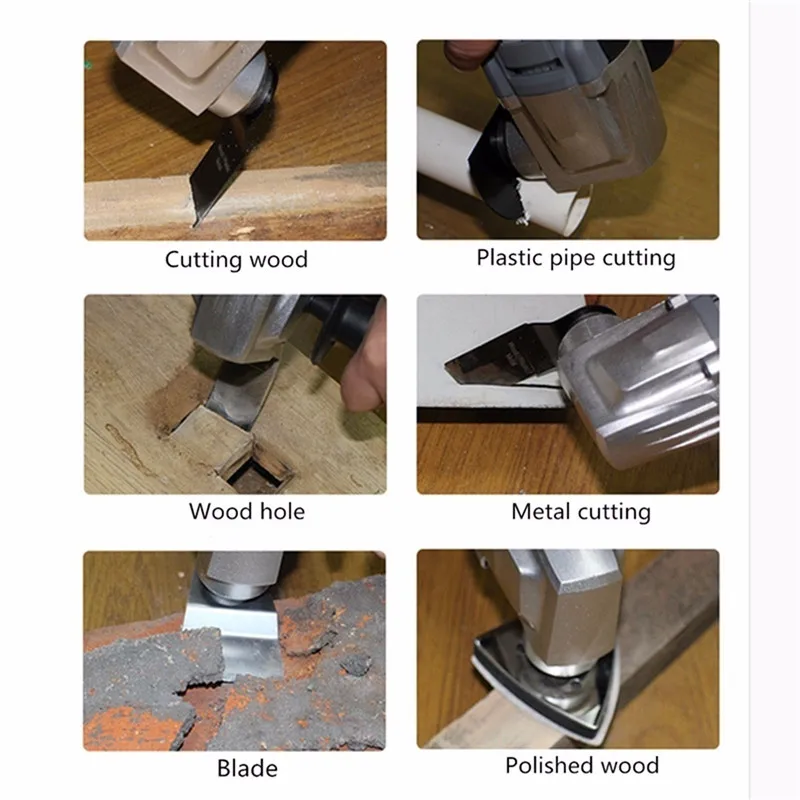 Cutting wood

Plastic pipe cutting

Wood hole

Metal cutting

Blade

Polished wood