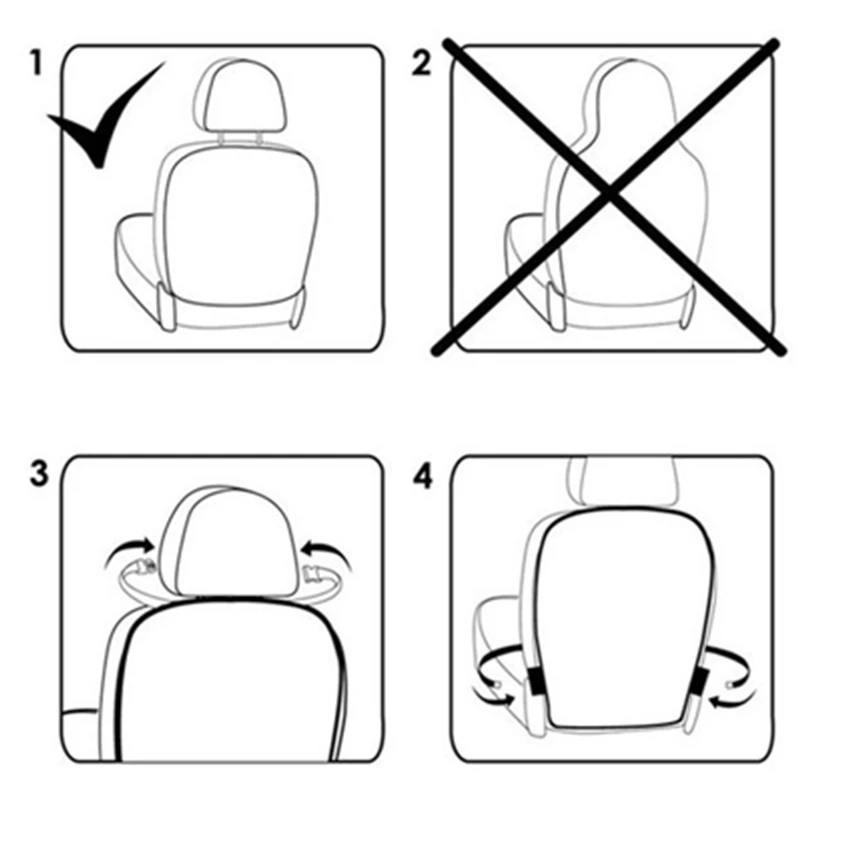 1

2

3

4