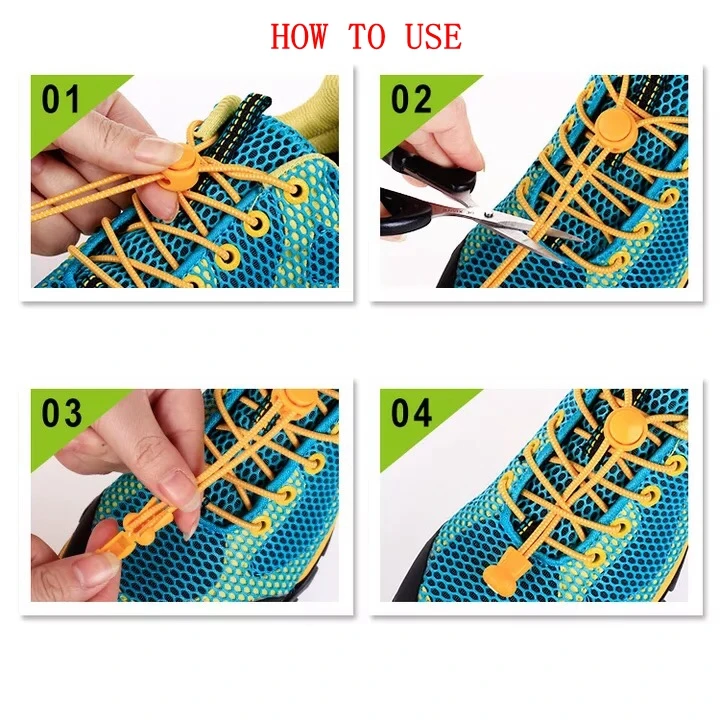 HOW TO USE

01

02

03

04