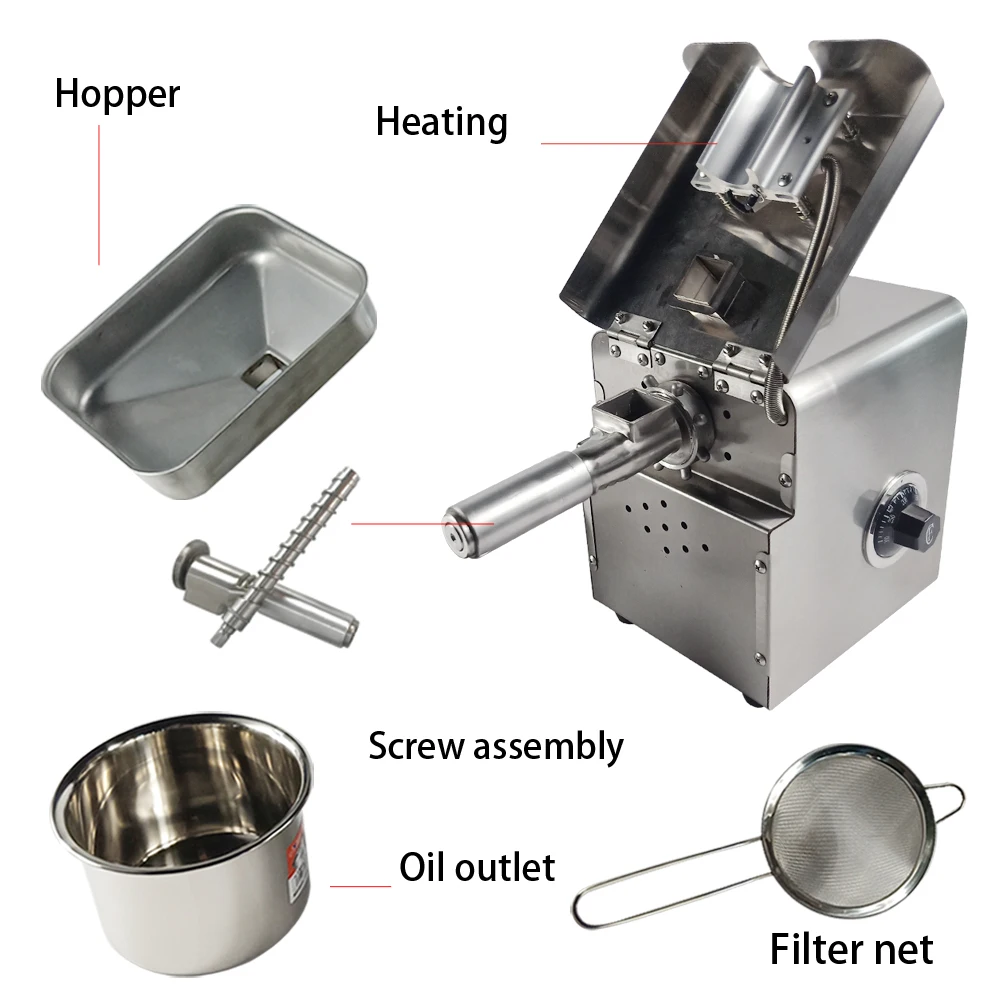 Hopper

Heating

Screw assembly

Oil outlet

Filter net