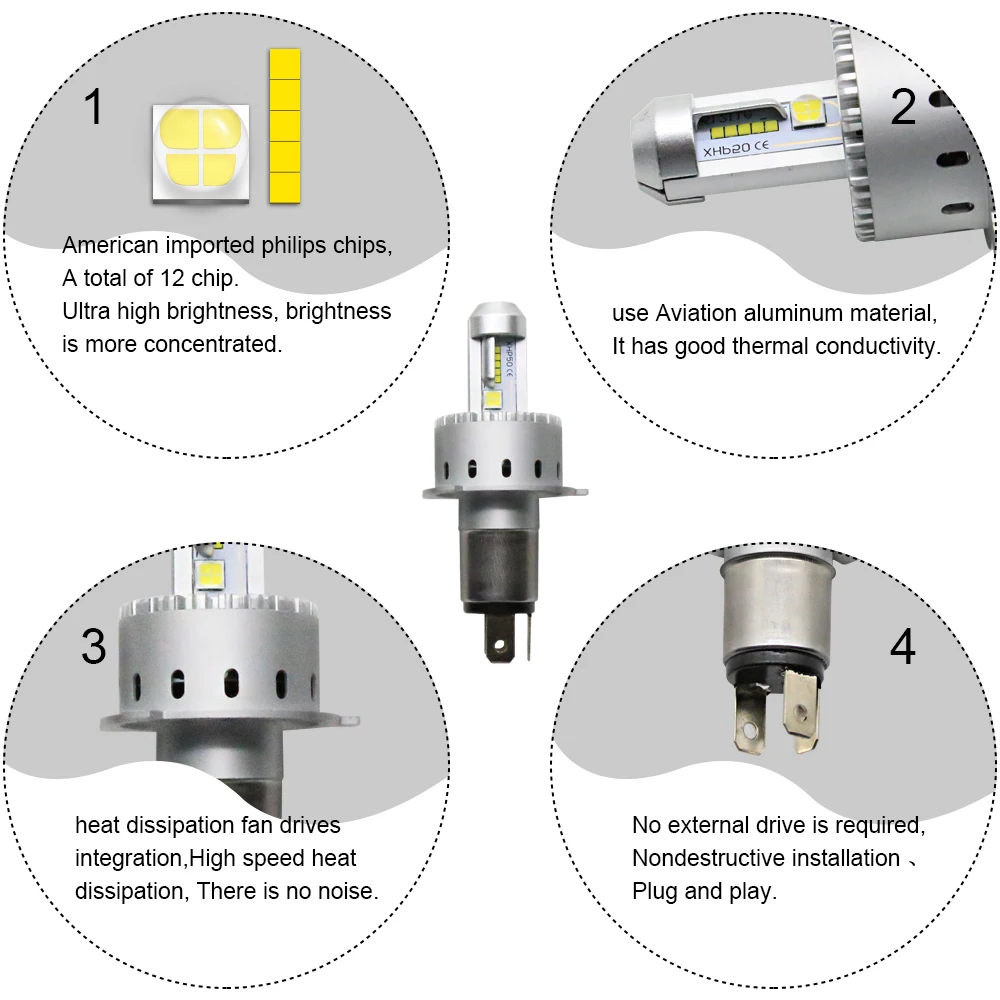 1

American imported philips chips, A total of 12 chip. Ultra high brightness, brightness is more concentrated.

2

XHP50 CE

use Aviation aluminum material, It has good thermal conductivity.

XHP50 CE

3

heat dissipation fan drives integration,High speed heat dissipation, There is no noise.

4

No external drive is required, Nondestructive installation 、 Plug and play.