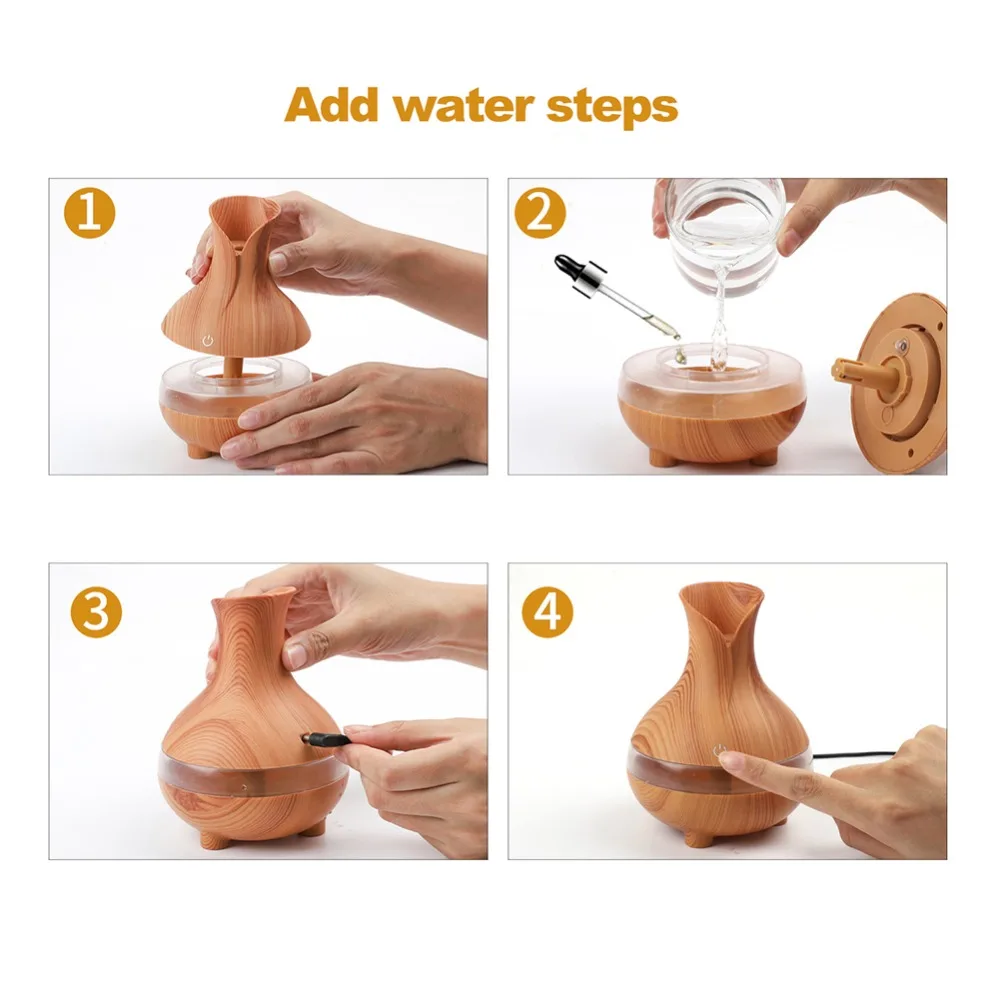 Add water steps

1

2

3

4