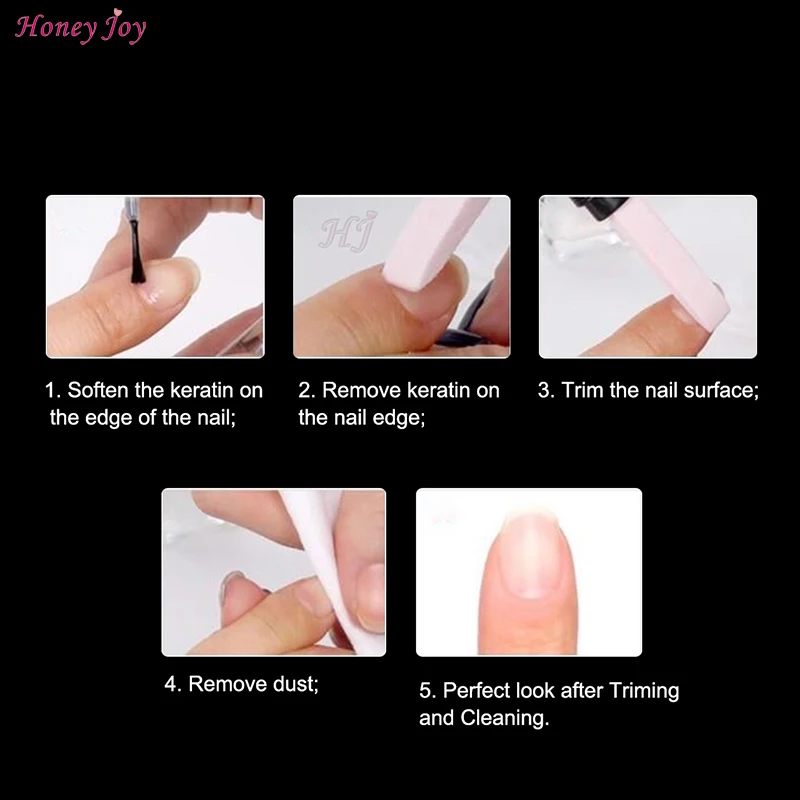 Honey Joy

HJ

1. Soften the keratin on the edge of the nail;

2. Remove keratin on the nail edge;

3. Trim the nail surface;

4. Remove dust;

5. Perfect look after Triming and Cleaning.