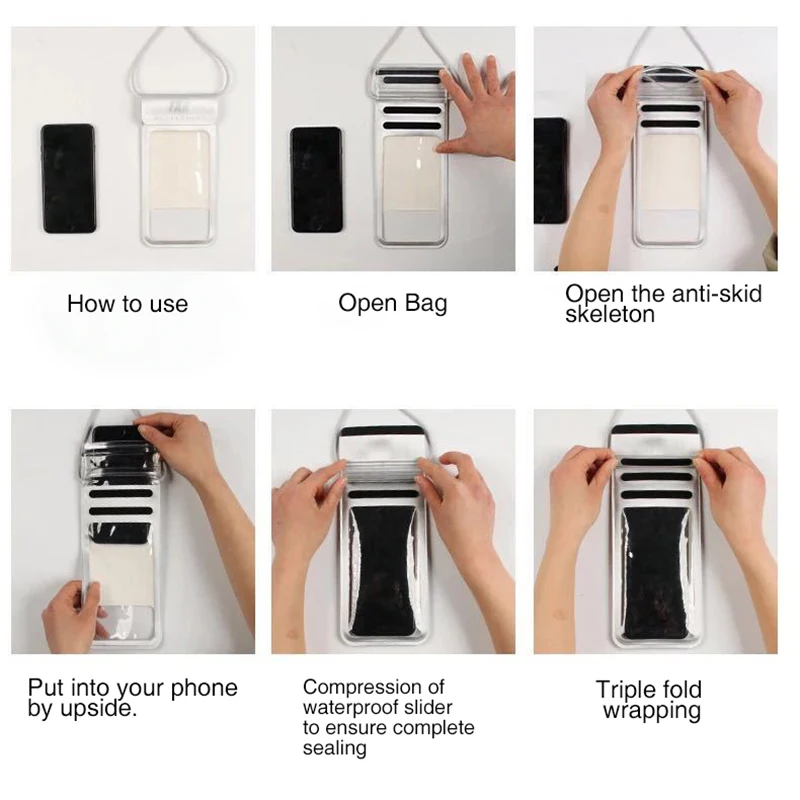 How to use

Open Bag

Open the anti-skid skeleton

Put into your phone by upside.

Compression of waterproof slider to ensure complete sealing

Triple fold wrapping