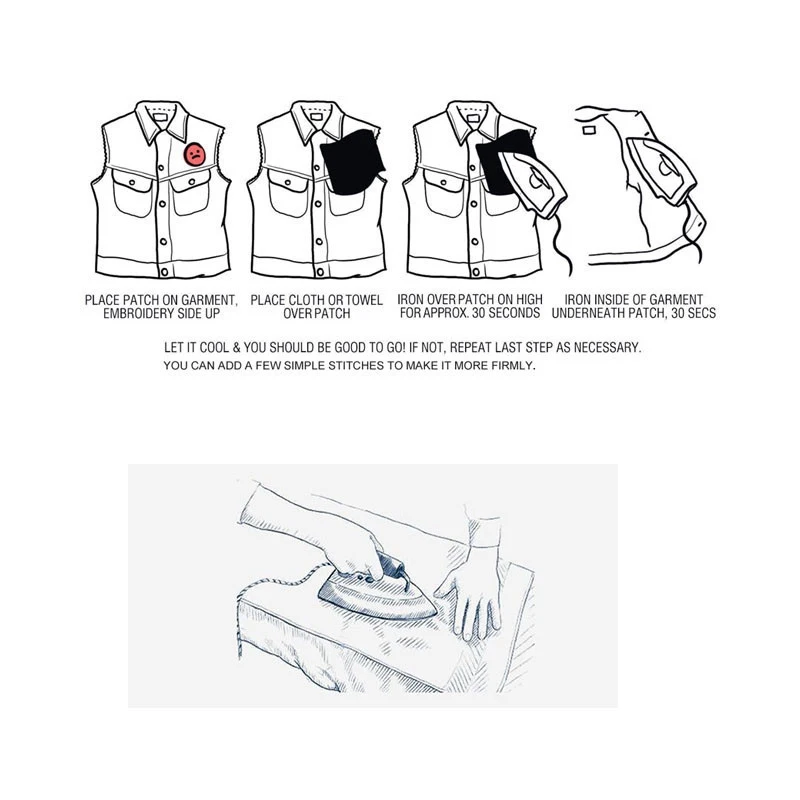 PLACE PATCH ON GARMENT, EMBROIDERY SIDE UP

PLACE CLOTH OR TOWEL OVER PATCH

IRON OVER PATCH ON HIGH FOR APPROX. 30 SECONDS

IRON INSIDE OF GARMENT UNDERNEATH PATCH, 30 SECS

LET IT COOL & YOU SHOULD BE GOOD TO GO! IF NOT, REPEAT LAST STEP AS NECESSARY.
YOU CAN ADD A FEW SIMPLE STITCHES TO MAKE IT MORE FIRMLY.