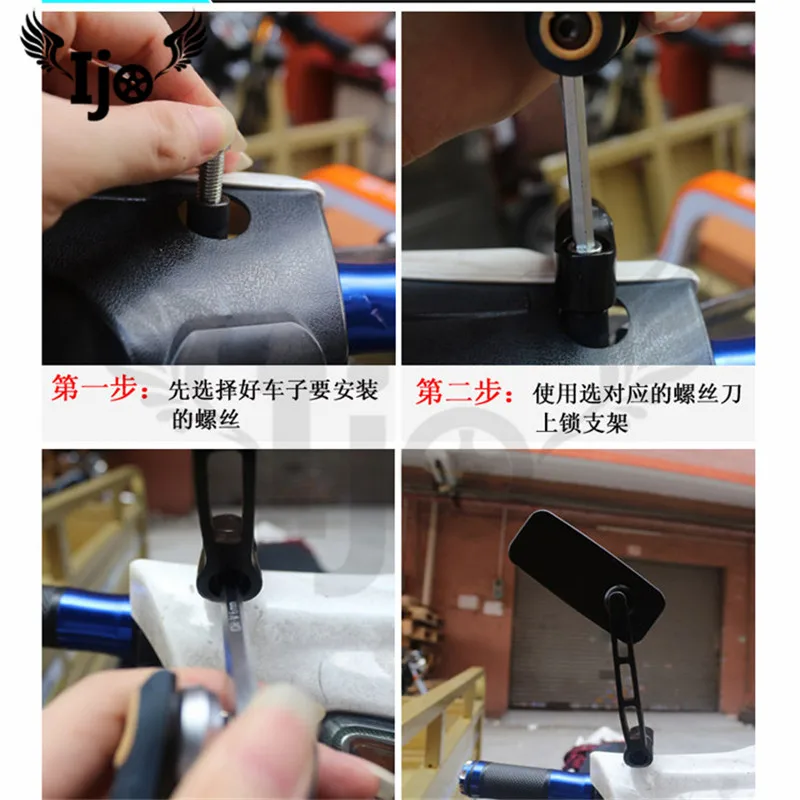 Ijo

第一步：先选择好车子要安装的螺丝

第二步：使用选对应的螺丝刀上锁支架