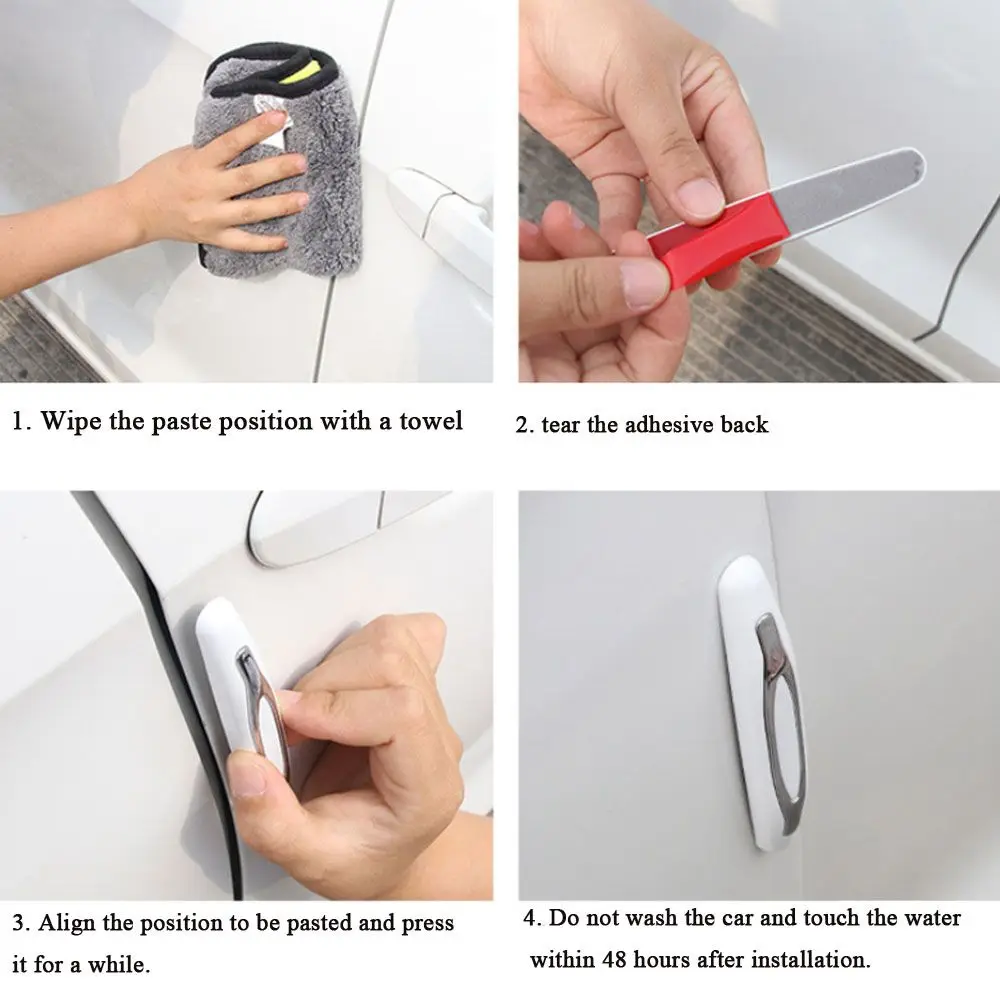 1. Wipe the paste position with a towel

2. tear the adhesive back

3. Align the position to be pasted and press it for a while.

4. Do not wash the car and touch the water within 48 hours after installation.