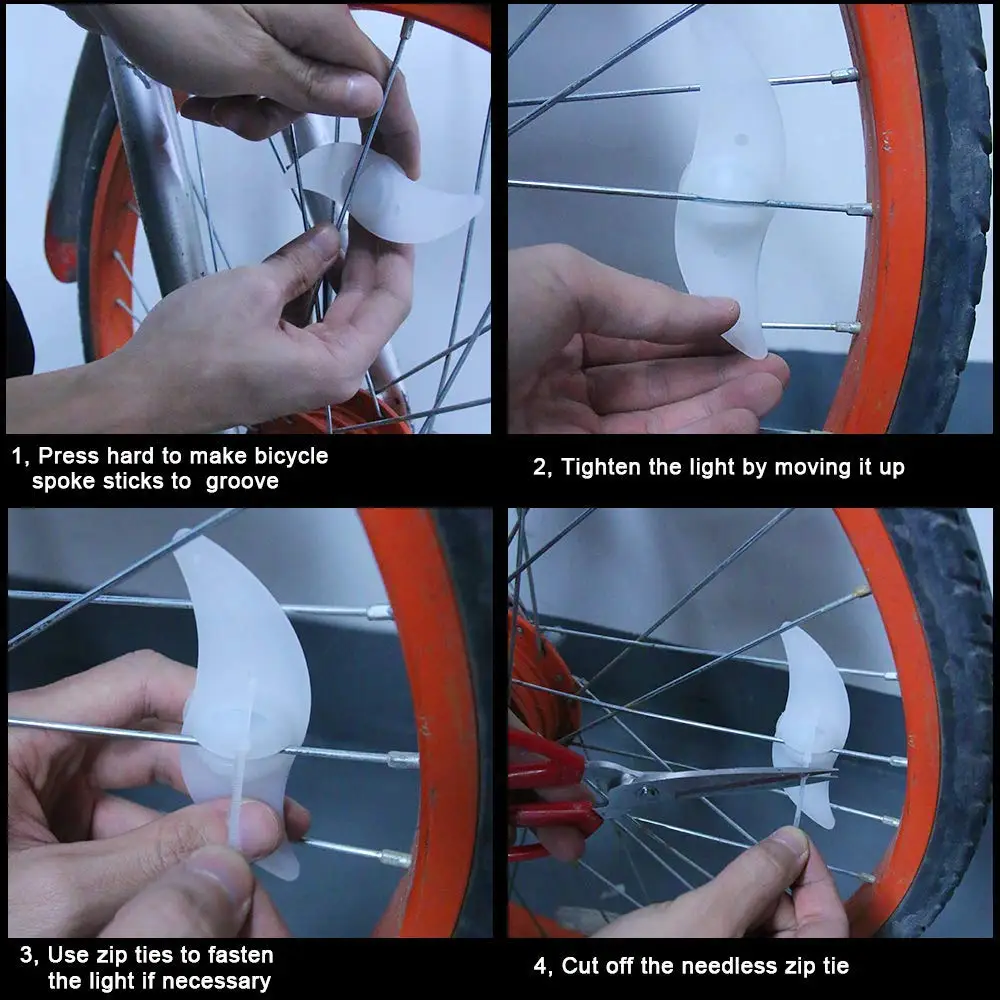 1, Press hard to make bicycle spoke sticks to groove

2, Tighten the light by moving it up

3, Use zip ties to fasten the light if necessary

4, Cut off the needless zip tie