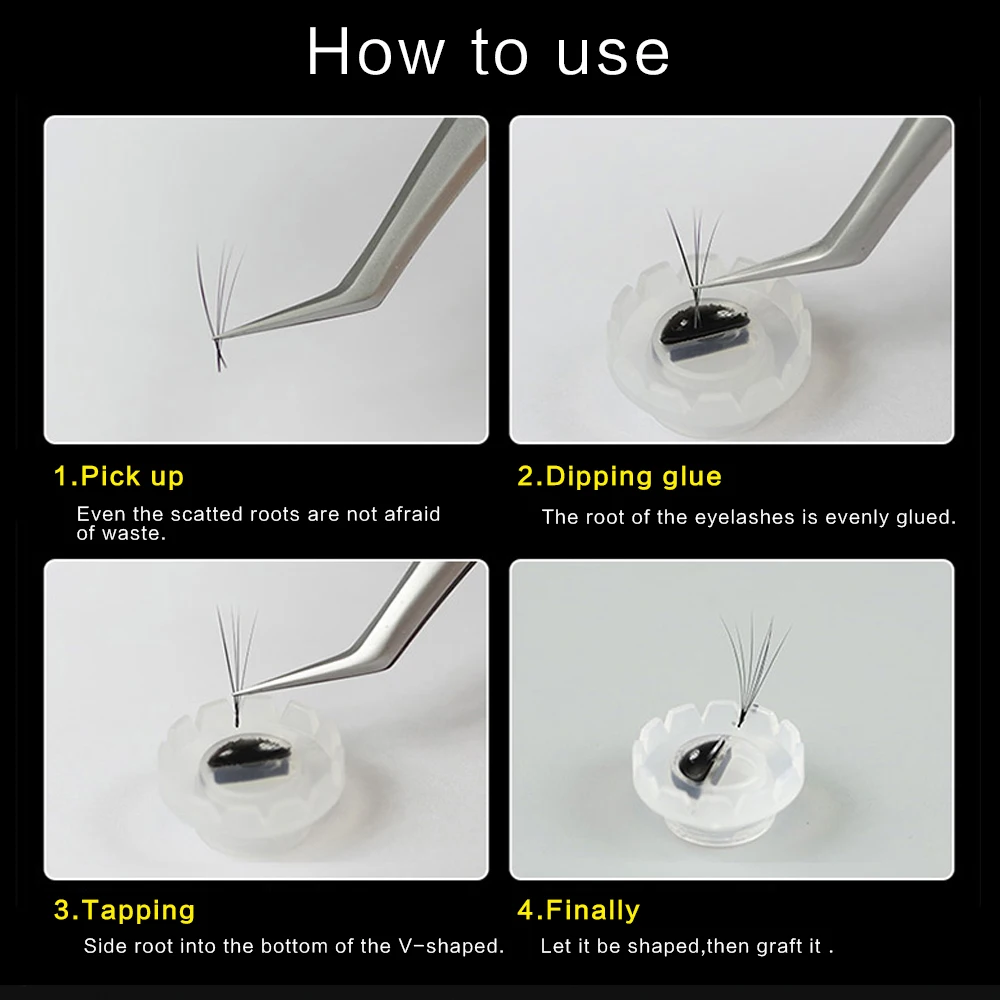 How to use

1.Pick up

Even the scatted roots are not afraid of waste.

2.Dipping glue

The root of the eyelashes is evenly glued.

3.Tapping

Side root into the bottom of the V-shaped.

4.Finally

Let it be shaped,then graft it .