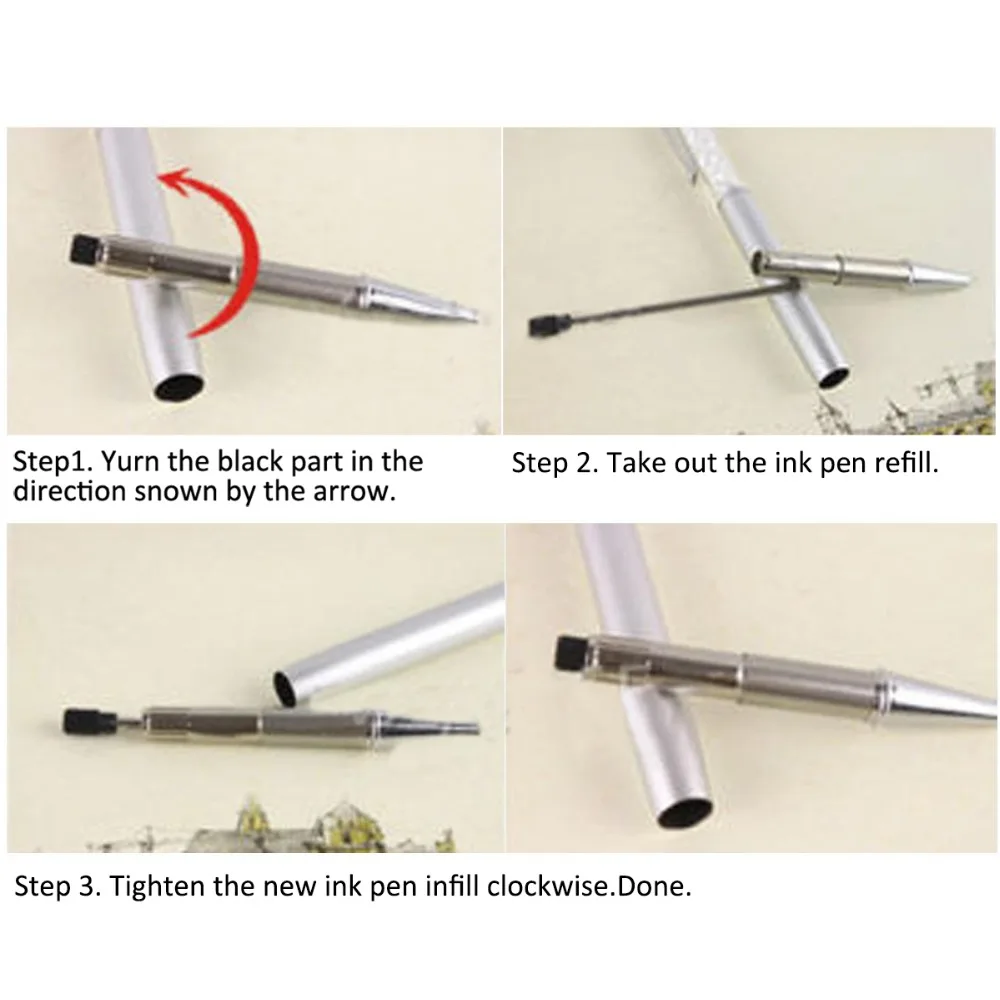 Step1. Yurn the black part in the direction snown by the arrow.

Step 2. Take out the ink pen refill.

Step 3. Tighten the new ink pen infill clockwise.Done.