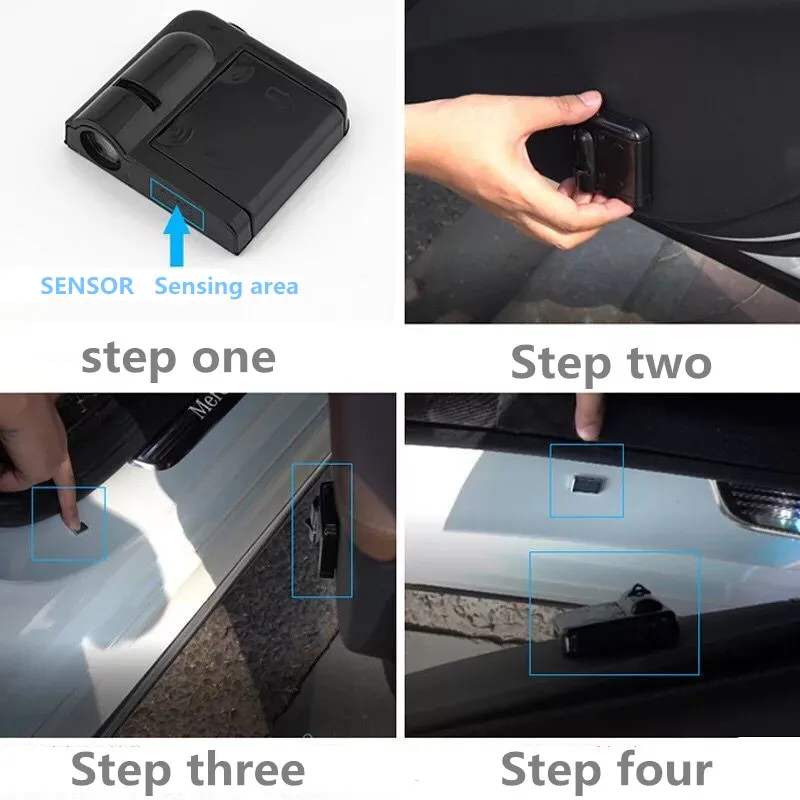 SENSOR Sensing area

step one

Step two

Mer

Step three

Step four