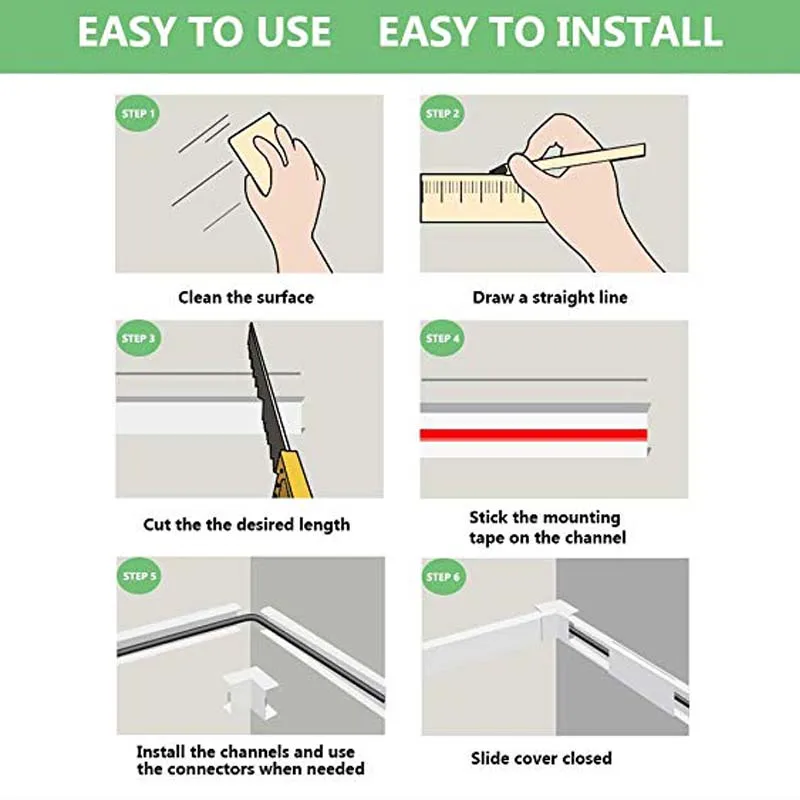 EASY TO USE EASY TO INSTALL

STEP 1

Clean the surface

STEP 2

Draw a straight line

STEP 3

Cut the the desired length

STEP 4

Stick the mounting tape on the channel

STEP 5

Install the channels and use the connectors when needed

STEP 6

Slide cover closed