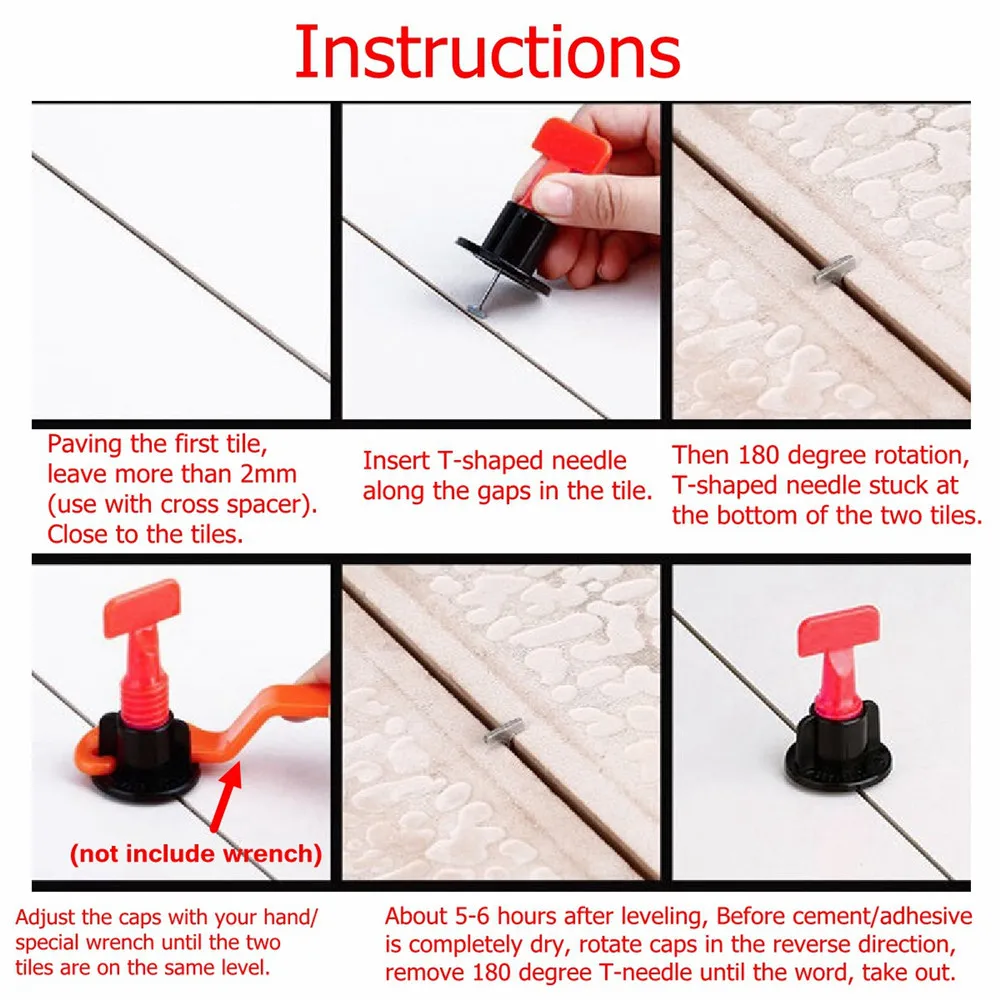 Instructions

Paving the first tile, leave more than 2mm (use with cross spacer). Close to the tiles.

Insert T-shaped needle along the gaps in the tile.

Then 180 degree rotation, T-shaped needle stuck at the bottom of the two tiles.

(not include wrench)

Adjust the caps with your hand/ special wrench until the two tiles are on the same level.

About 5-6 hours after leveling, Before cement/adhesive is completely dry, rotate caps in the reverse direction, remove 180 degree T-needle until the word, take out.