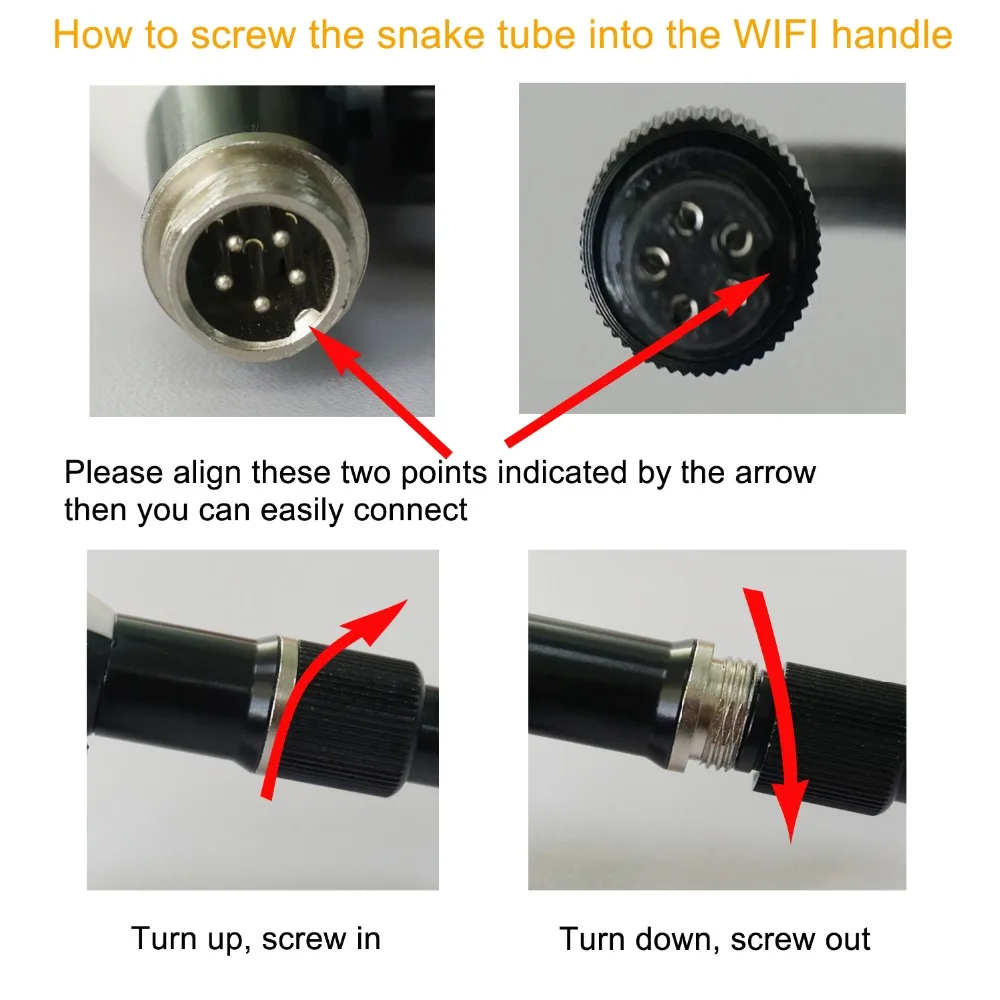 How to screw the snake tube into the WIFI handle

Please align these two points indicated by the arrow then you can easily connect

Turn up, screw in

Turn down, screw out