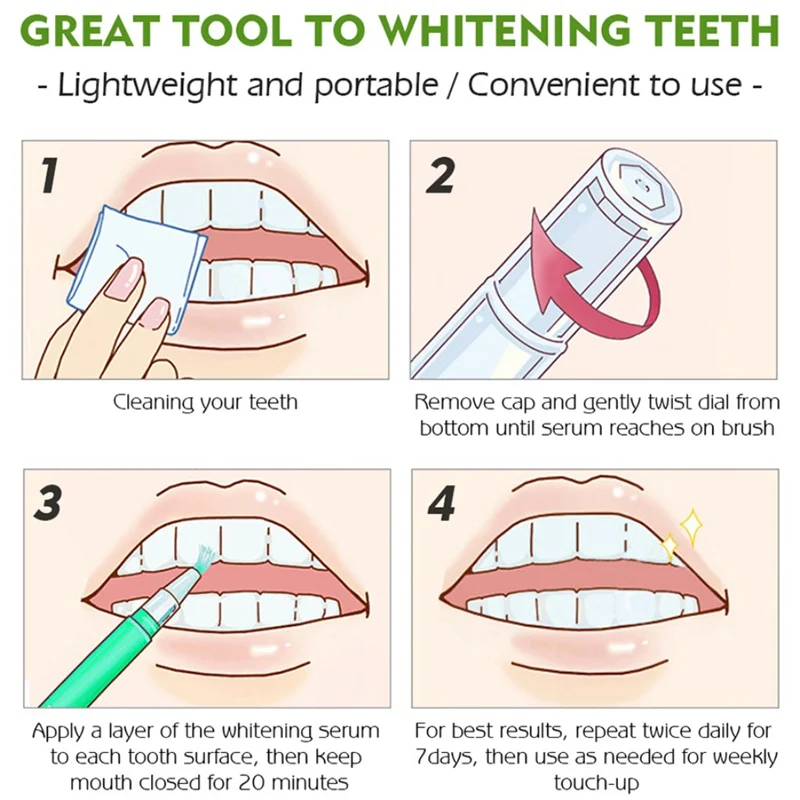 GREAT TOOL TO WHITENING TEETH

- Lightweight and portable / Convenient to use -

1

Cleaning your teeth

2

Remove cap and gently twist dial from bottom until serum reaches on brush

3

Apply a layer of the whitening serum to each tooth surface, then keep mouth closed for 20 minutes

4

For best results, repeat twice daily for 7days, then use as needed for weekly touch-up