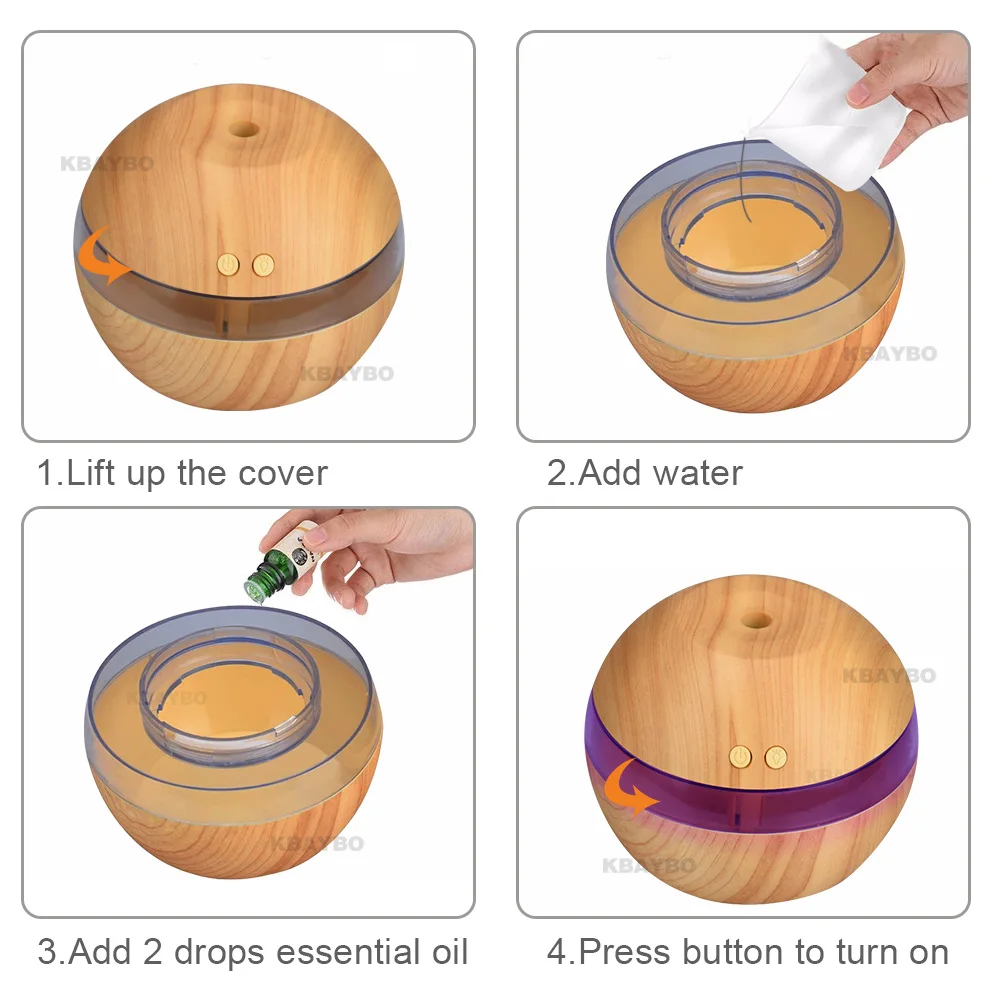 KBAYBO

KBAYBO

1.Lift up the cover

KBAYBO

2.Add water

KBAYBO

KBAYBO

3.Add 2 drops essential oil

KBAYBO

KBAYBO

4.Press button to turn on