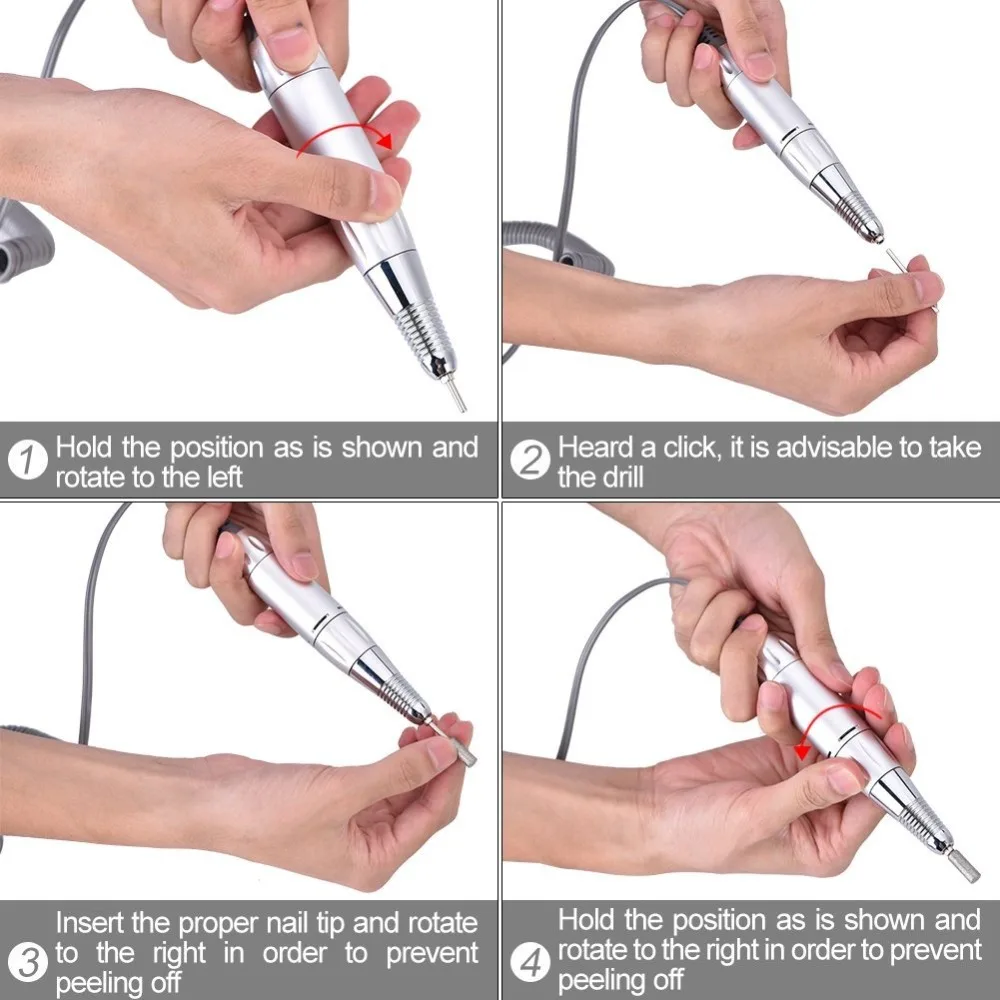 1 Hold the position as is shown and rotate to the left

2 Heard a click, it is advisable to take the drill

3 Insert the proper nail tip and rotate to the right in order to prevent peeling off

4 Hold the position as is shown and rotate to the right in order to prevent peeling off