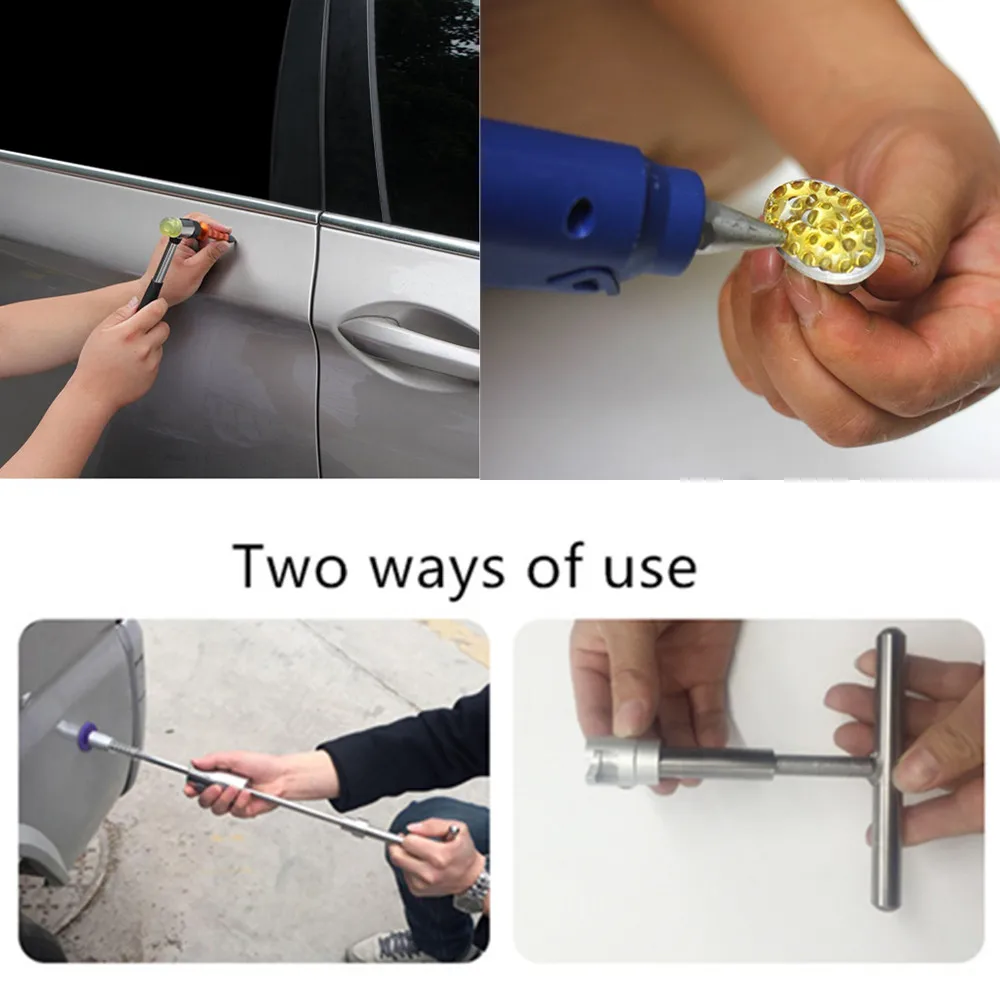 Two ways of use