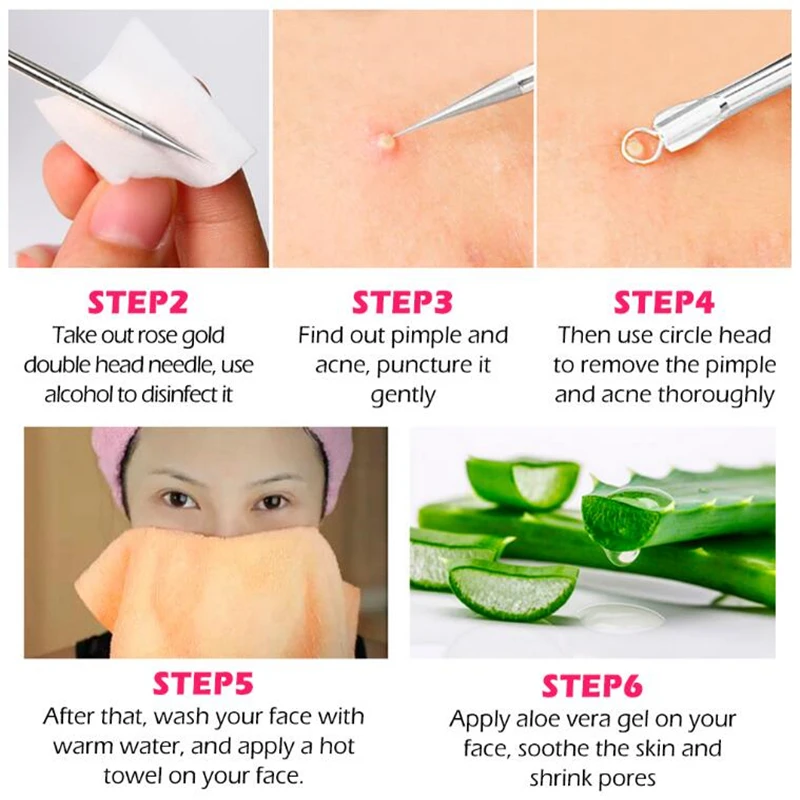 STEP2
Take out rose gold double head needle, use alcohol to disinfect it

STEP3
Find out pimple and acne, puncture it gently

STEP4
Then use circle head to remove the pimple and acne thoroughly

STEP5
After that, wash your face with warm water, and apply a hot towel on your face.

STEP6
Apply aloe vera gel on your face, soothe the skin and shrink pores