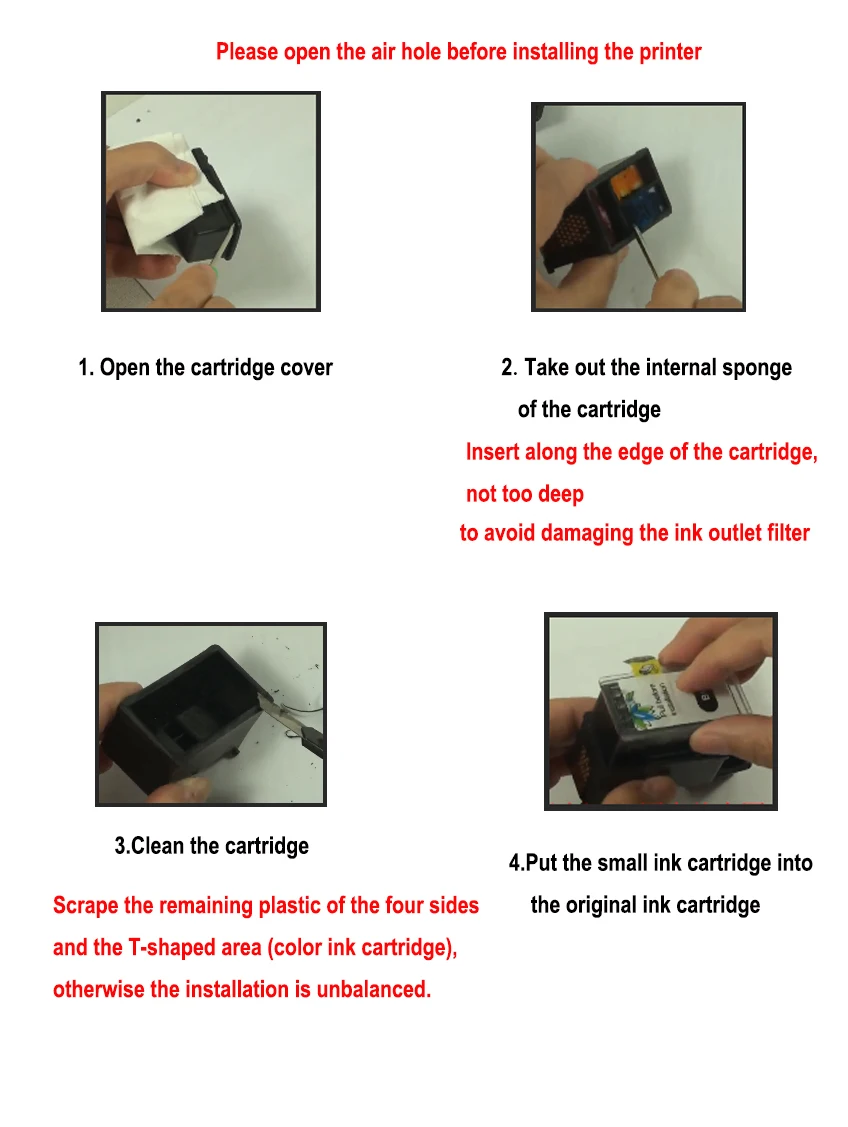 Please open the air hole before installing the printer

1. Open the cartridge cover

2. Take out the internal sponge of the cartridge

Insert along the edge of the cartridge, not too deep to avoid damaging the ink outlet filter

3.Clean the cartridge

Scrape the remaining plastic of the four sides and the T-shaped area (color ink cartridge), otherwise the installation is unbalanced.

4.Put the small ink cartridge into the original ink cartridge