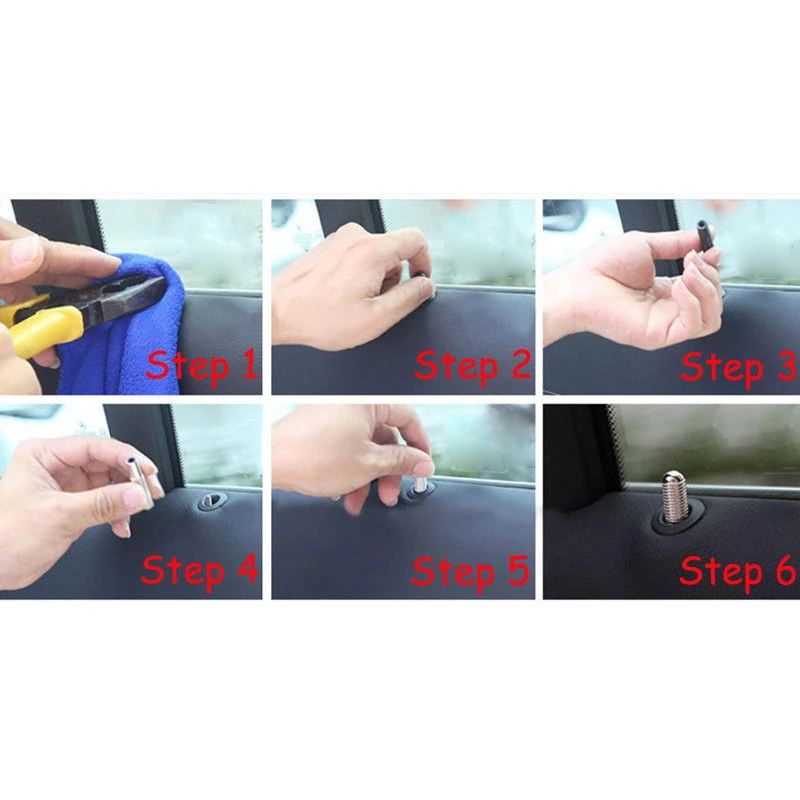 Step 1

Step 2

Step 3

Step 4

Step 5

Step 6