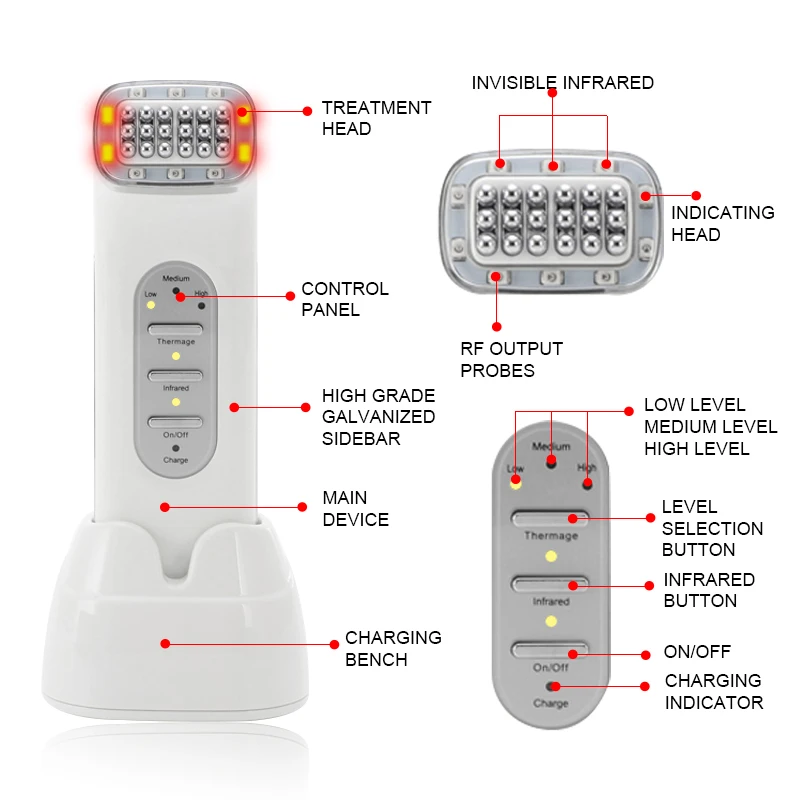 TREATMENT HEAD

Medium
Low
High
Thermage
Infrared
On/Off
Charge

CONTROL PANEL

HIGH GRADE GALVANIZED SIDEBAR

MAIN DEVICE

CHARGING BENCH

INVISIBLE INFRARED

INDICATING HEAD

RF OUTPUT PROBES

LOW LEVEL
MEDIUM LEVEL
HIGH LEVEL

Medium
Low
High
Thermage
Infrared
On/Off
Charge

LEVEL SELECTION BUTTON

INFRARED BUTTON

ON/OFF

CHARGING INDICATOR