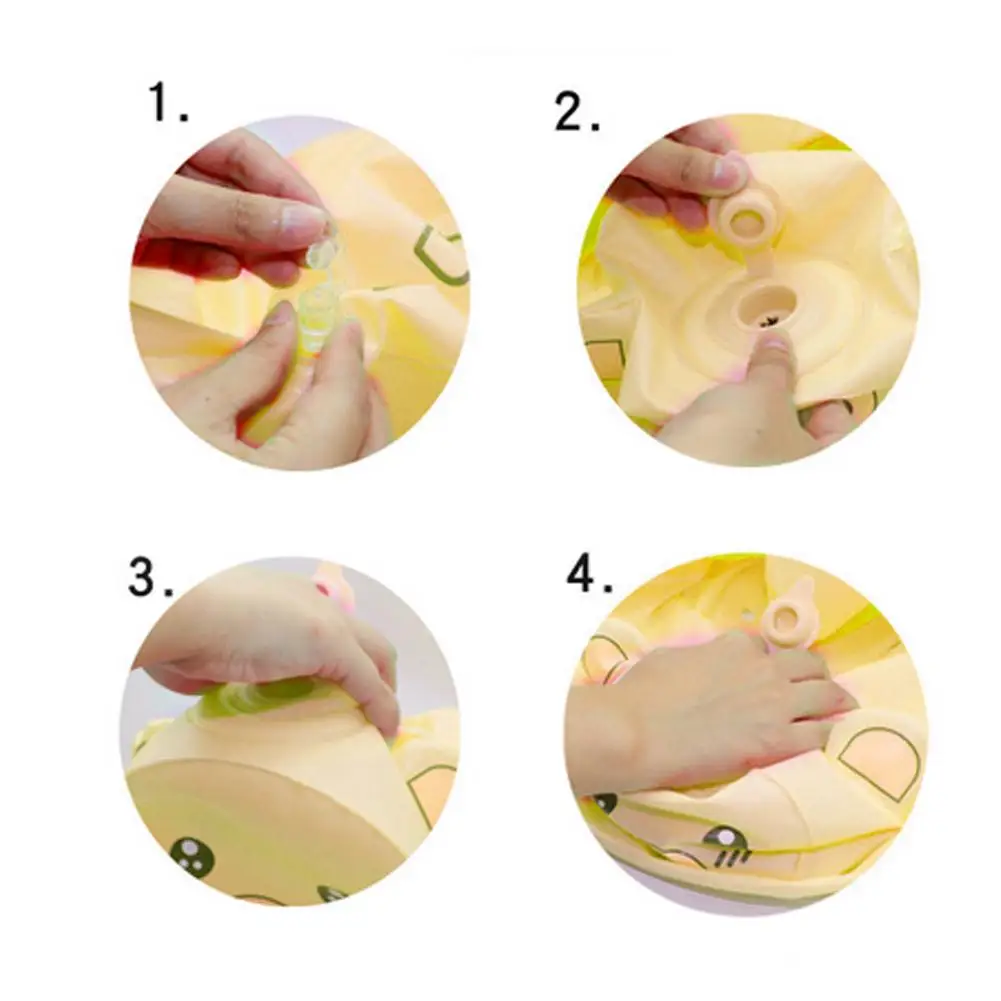 1.

2.

3.

4.