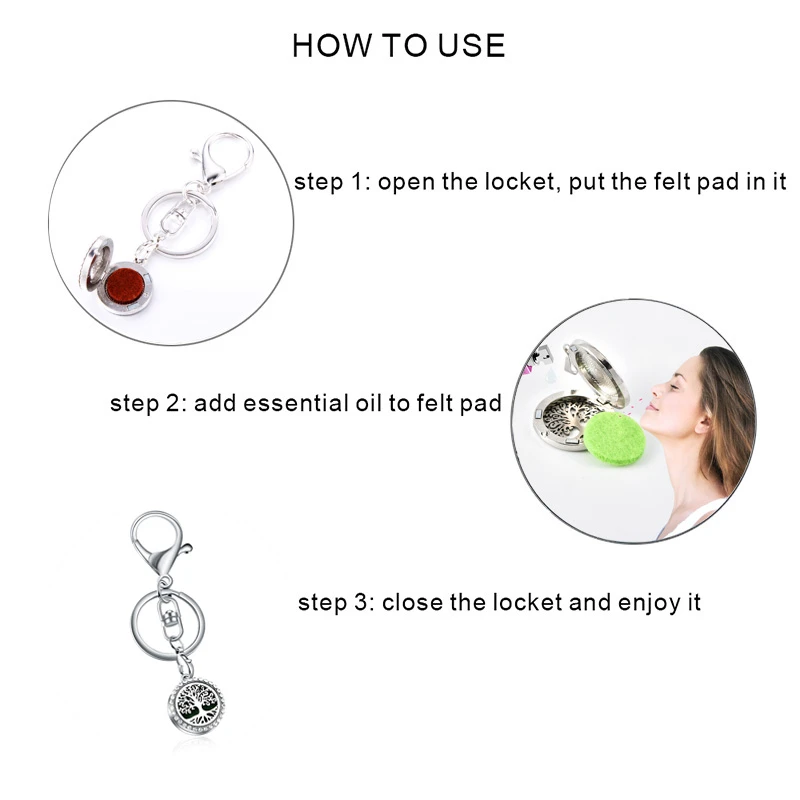 HOW TO USE

step 1: open the locket, put the felt pad in it

step 2: add essential oil to felt pad

step 3: close the locket and enjoy it