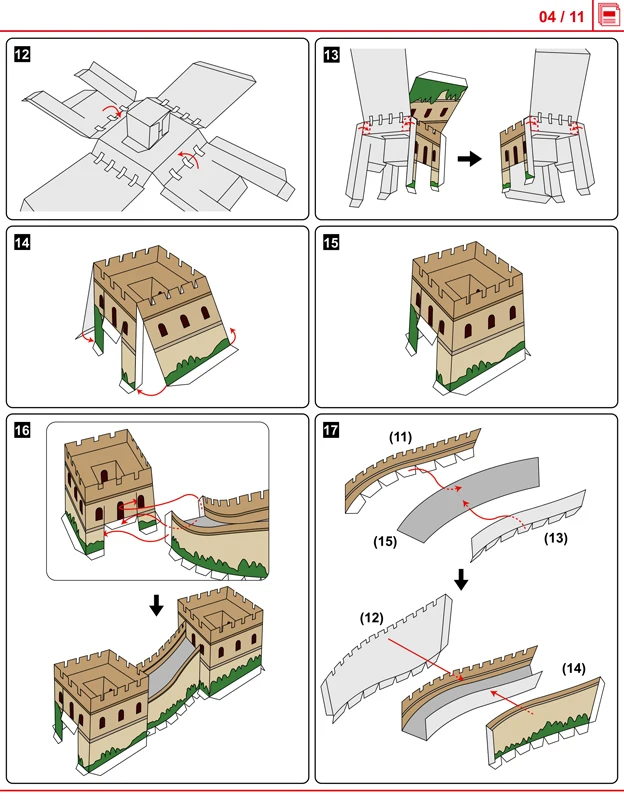 04 / 11

12

13

14

15

16

17

(11)

(15)

(13)

(12)

(14)