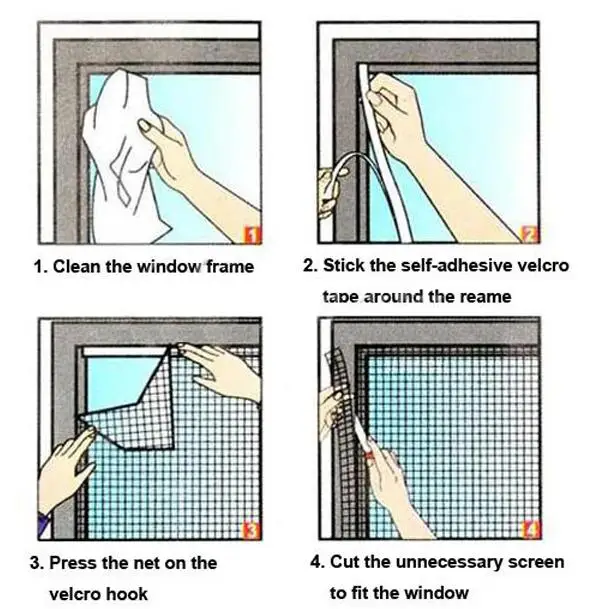 1

1. Clean the window frame

2

2. Stick the self-adhesive velcro tape around the reame

3

3. Press the net on the velcro hook

4

4. Cut the unnecessary screen to fit the window