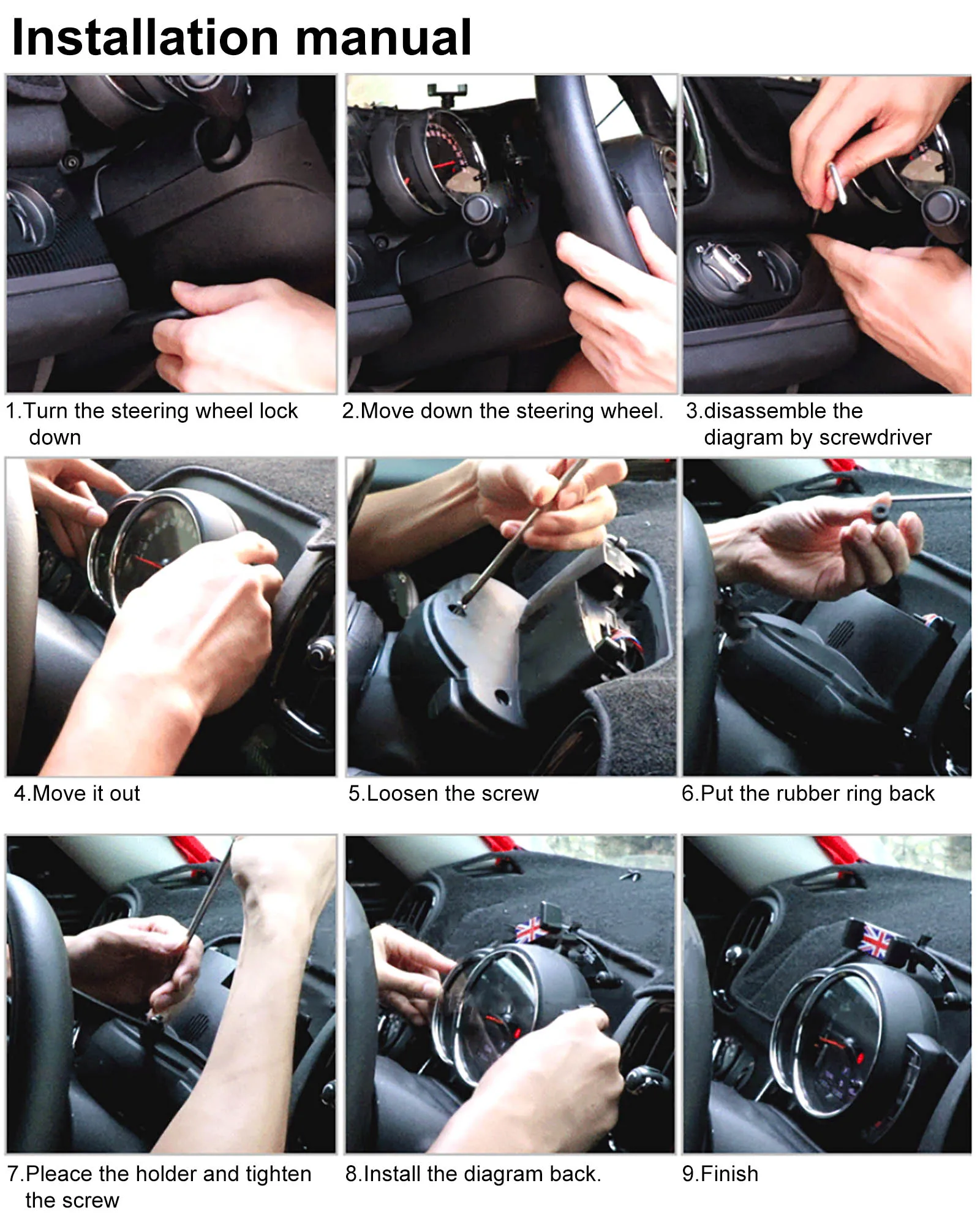 Installation manual

1.Turn the steering wheel lock down

2.Move down the steering wheel.

3.disassemble the diagram by screwdriver

4.Move it out

5.Loosen the screw

6.Put the rubber ring back

7.Pleace the holder and tighten the screw

8.Install the diagram back.

9.Finish