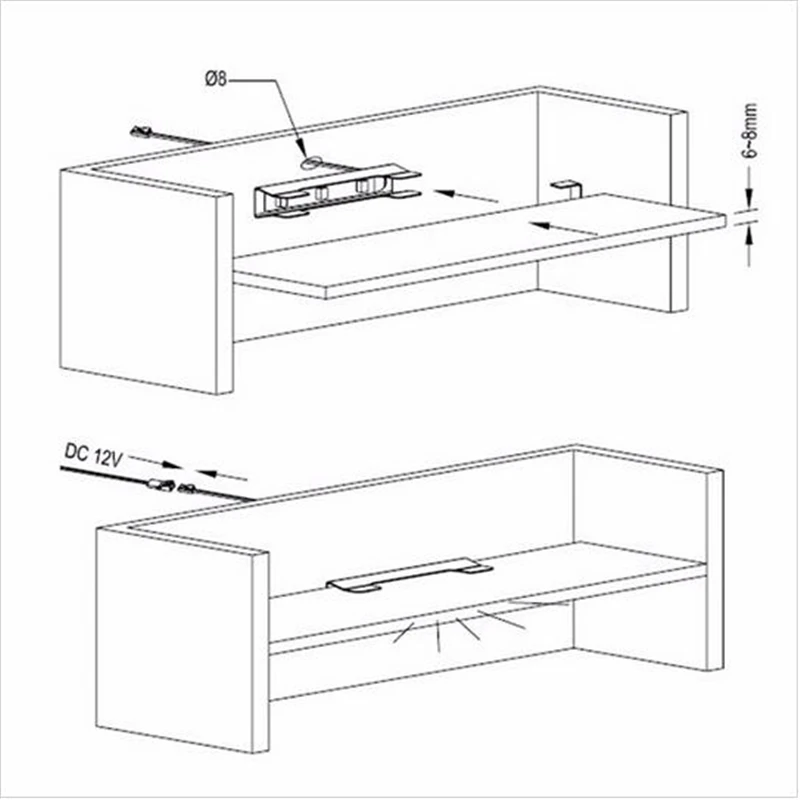 Ø8

6~8mm

DC 12V