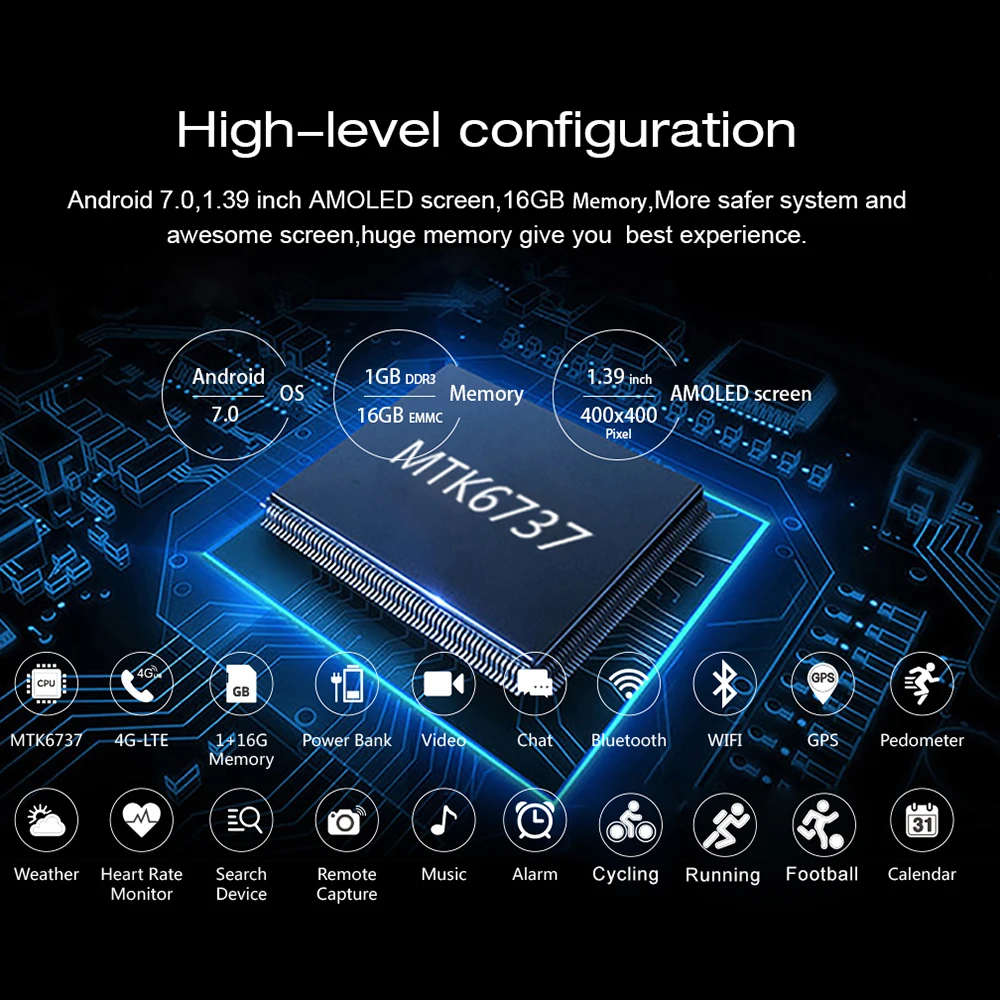 High-level configuration

Android 7.0,1.39 inch AMOLED screen,16GB Memory,More safer system and awesome screen,huge memory give you best experience.

Android
7.0
OS

1GB DDR3
16GB EMMC
Memory

1.39 inch
400x400
Pixel
AMOLED screen

MTK6737

CPU
MTK6737

4G
4G-LTE

GB
1+16G Memory

Power Bank

Video

Chat

Bluetooth

WIFI

GPS
GPS

Pedometer

Weather

Heart Rate Monitor

Search Device

Remote Capture

Music

Alarm

Cycling

Running

Football

31
Calendar