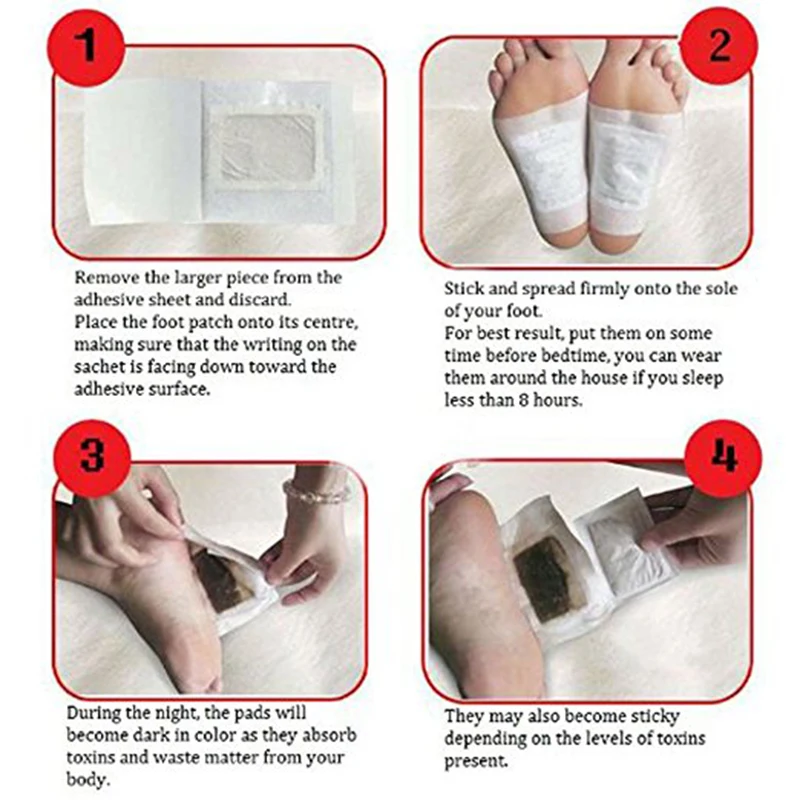 1

Remove the larger piece from the adhesive sheet and discard.
Place the foot patch onto its centre, making sure that the writing on the sachet is facing down toward the adhesive surface.

2

Stick and spread firmly onto the sole of your foot.
For best result, put them on some time before bedtime, you can wear them around the house if you sleep less than 8 hours.

3

During the night, the pads will become dark in color as they absorb toxins and waste matter from your body.

4

They may also become sticky depending on the levels of toxins present.