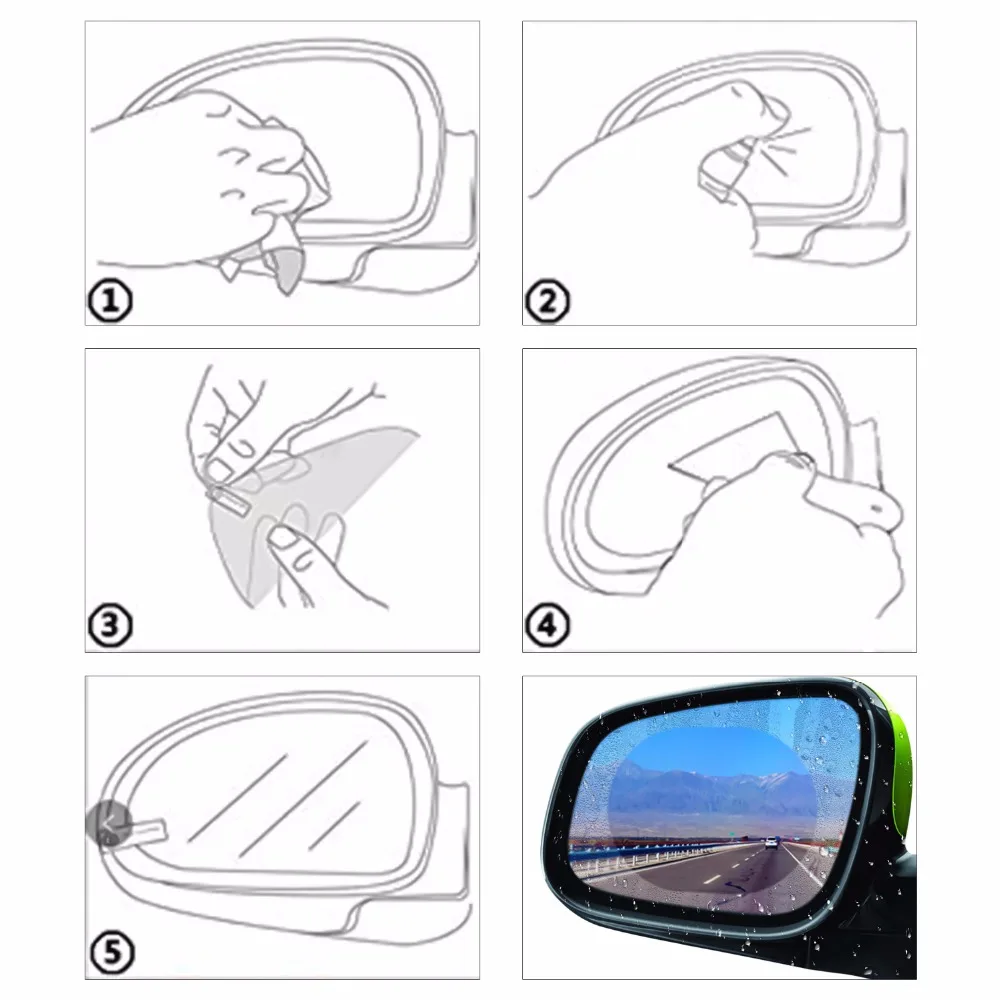 ①

②

③

④

⑤