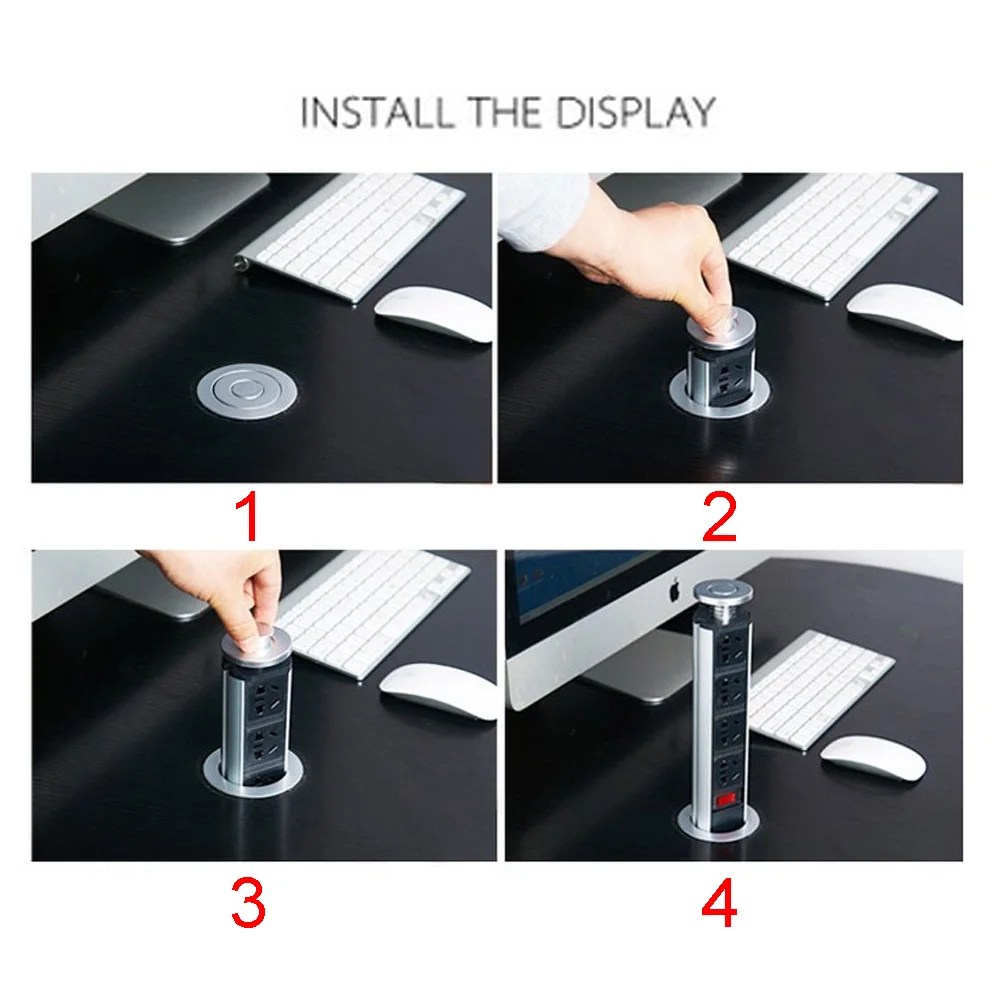 INSTALL THE DISPLAY

1

2

3

4