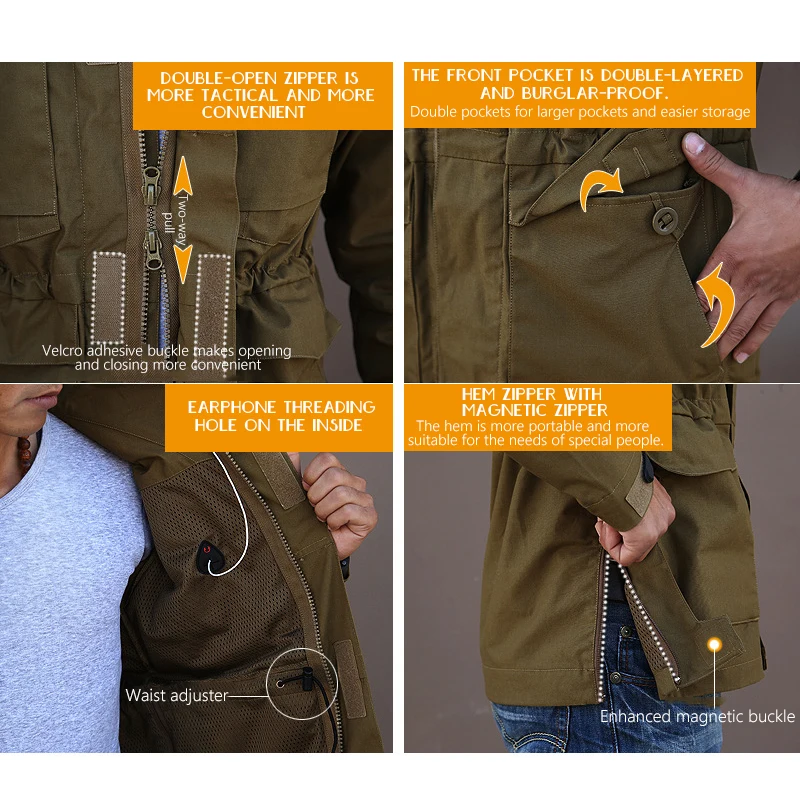 DOUBLE-OPEN ZIPPER IS MORE TACTICAL AND MORE CONVENIENT

Two-way pull

Velcro adhesive buckle makes opening and closing more convenient

THE FRONT POCKET IS DOUBLE-LAYERED AND BURGLAR-PROOF.
Double pockets for larger pockets and easier storage

EARPHONE THREADING HOLE ON THE INSIDE

Waist adjuster

HEM ZIPPER WITH MAGNETIC ZIPPER
The hem is more portable and more suitable for the needs of special people.

Enhanced magnetic buckle