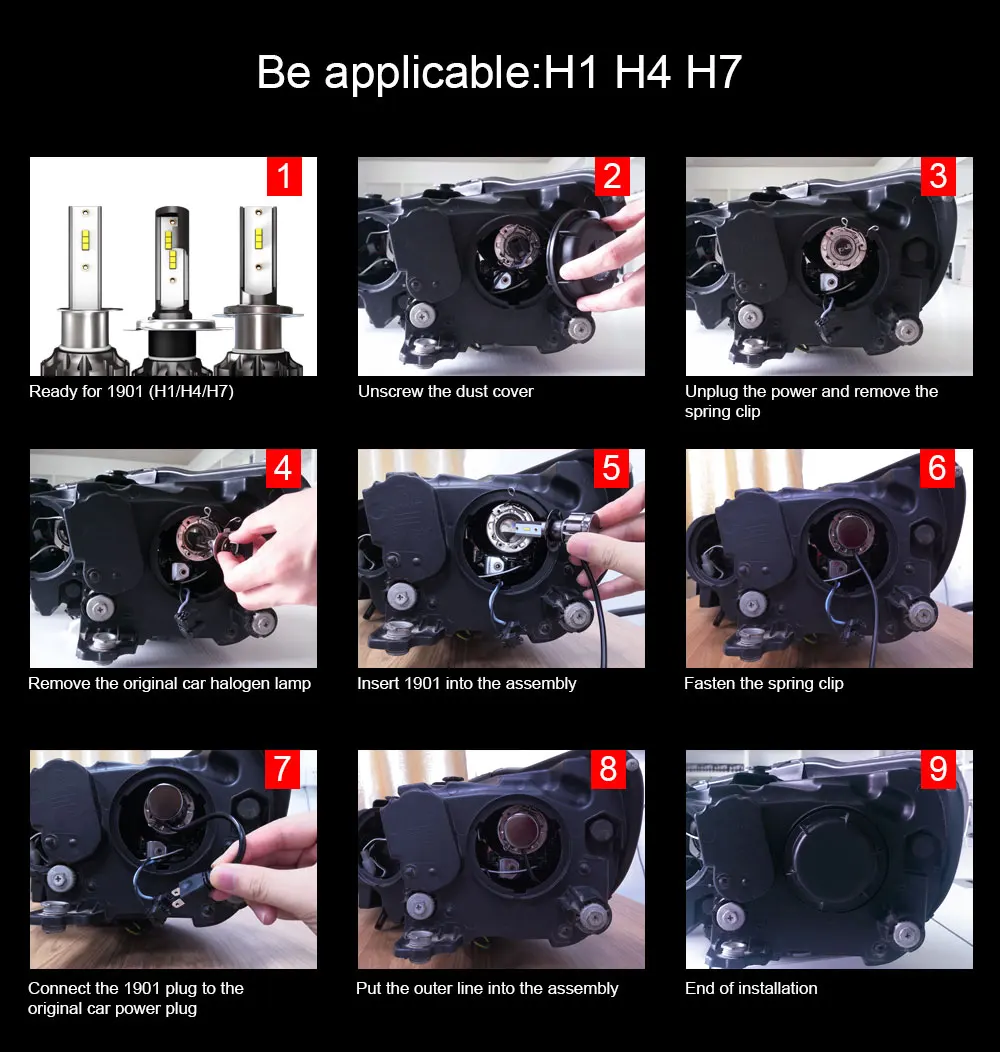 Be applicable:H1 H4 H7

1

Ready for 1901 (H1/H4/H7)

2

Unscrew the dust cover

3

Unplug the power and remove the spring clip

4

Remove the original car halogen lamp

5

Insert 1901 into the assembly

6

Fasten the spring clip

7

Connect the 1901 plug to the original car power plug

8

Put the outer line into the assembly

9

End of installation