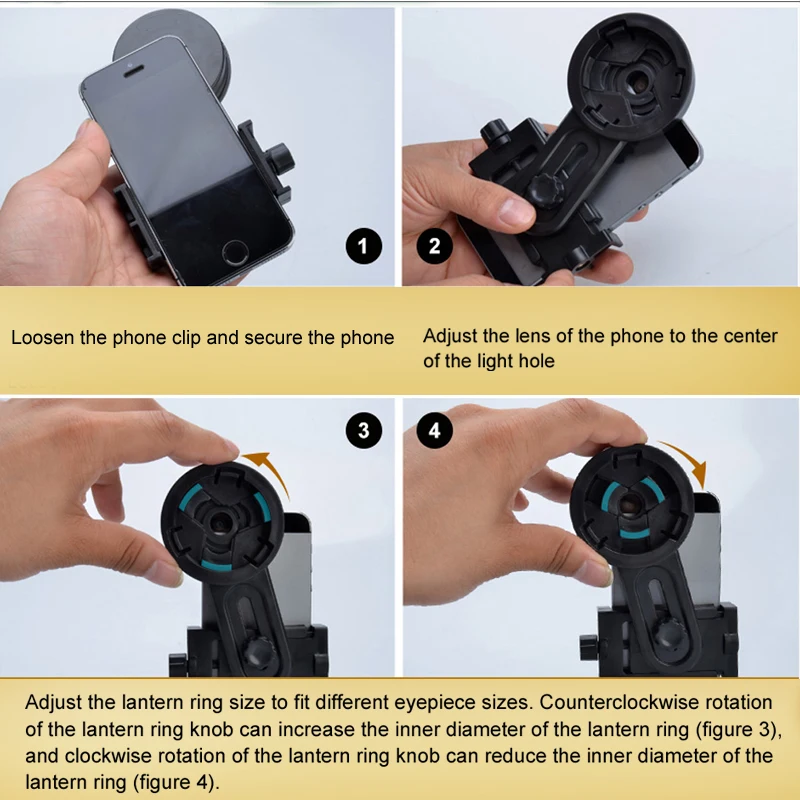 1

2

Loosen the phone clip and secure the phone

Adjust the lens of the phone to the center of the light hole

3

4

Adjust the lantern ring size to fit different eyepiece sizes. Counterclockwise rotation of the lantern ring knob can increase the inner diameter of the lantern ring (figure 3), and clockwise rotation of the lantern ring knob can reduce the inner diameter of the lantern ring (figure 4).