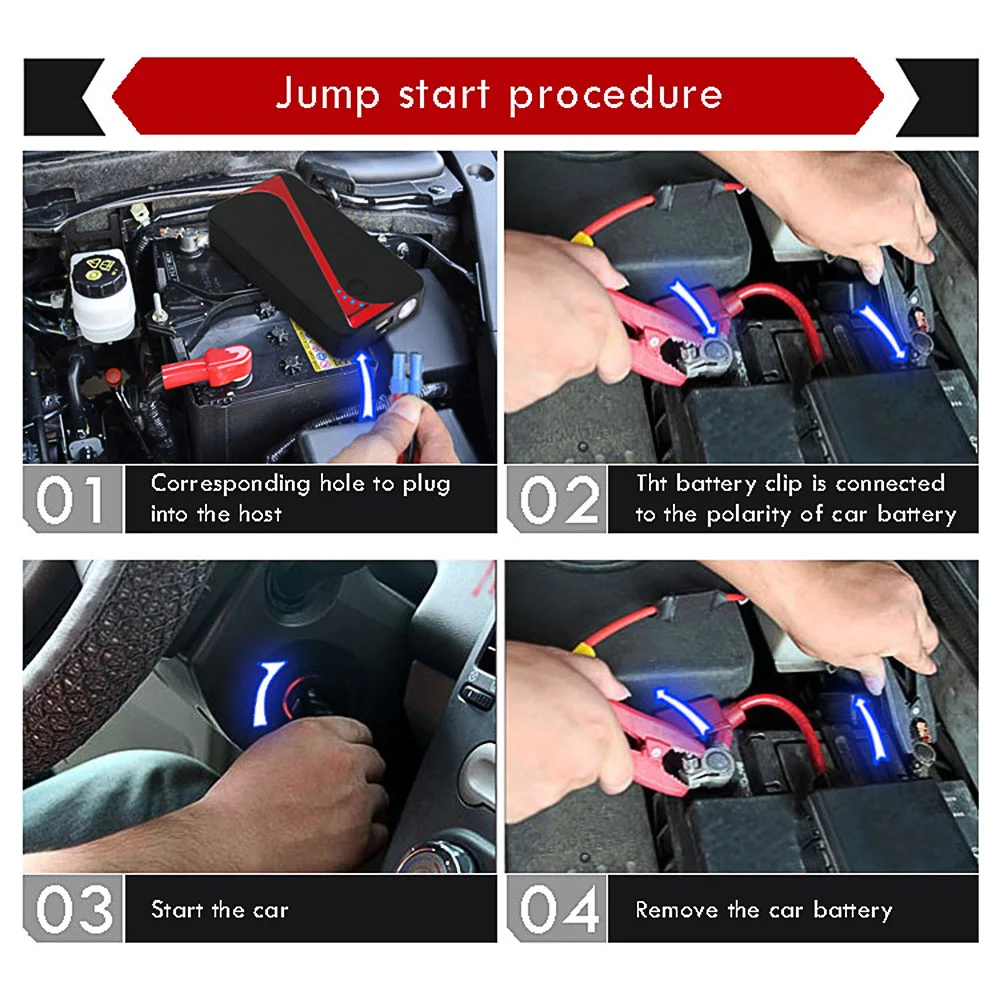 Jump start procedure

01 Corresponding hole to plug into the host

02 Tht battery clip is connected to the polarity of car battery

03 Start the car

04 Remove the car battery