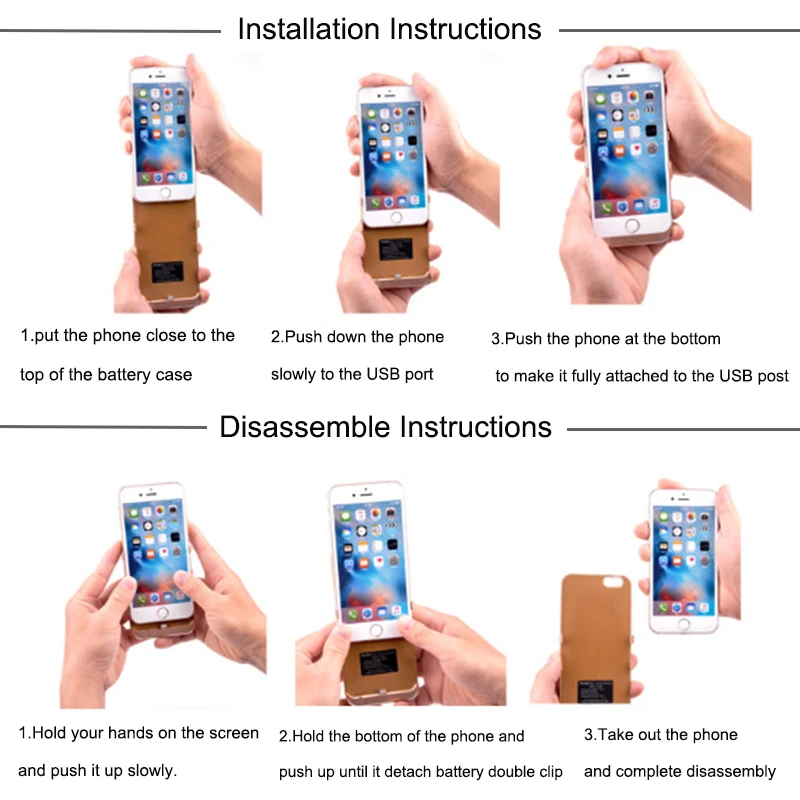 Installation Instructions

1.put the phone close to the top of the battery case

2.Push down the phone slowly to the USB port

3.Push the phone at the bottom to make it fully attached to the USB post

Disassemble Instructions

1.Hold your hands on the screen and push it up slowly.

2.Hold the bottom of the phone and push up until it detach battery double clip

3.Take out the phone and complete disassembly