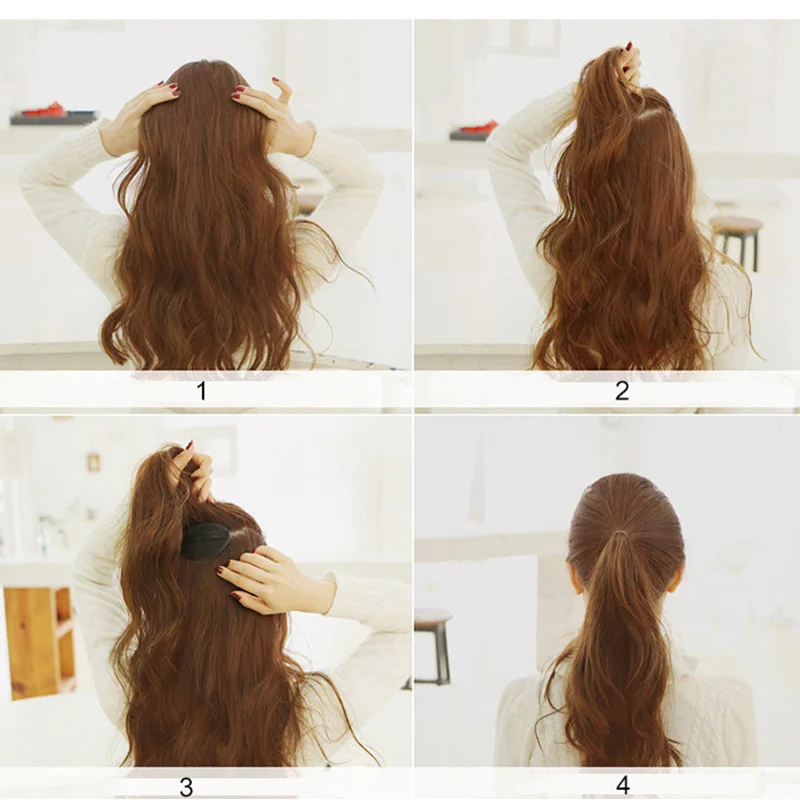 1

2

3

4