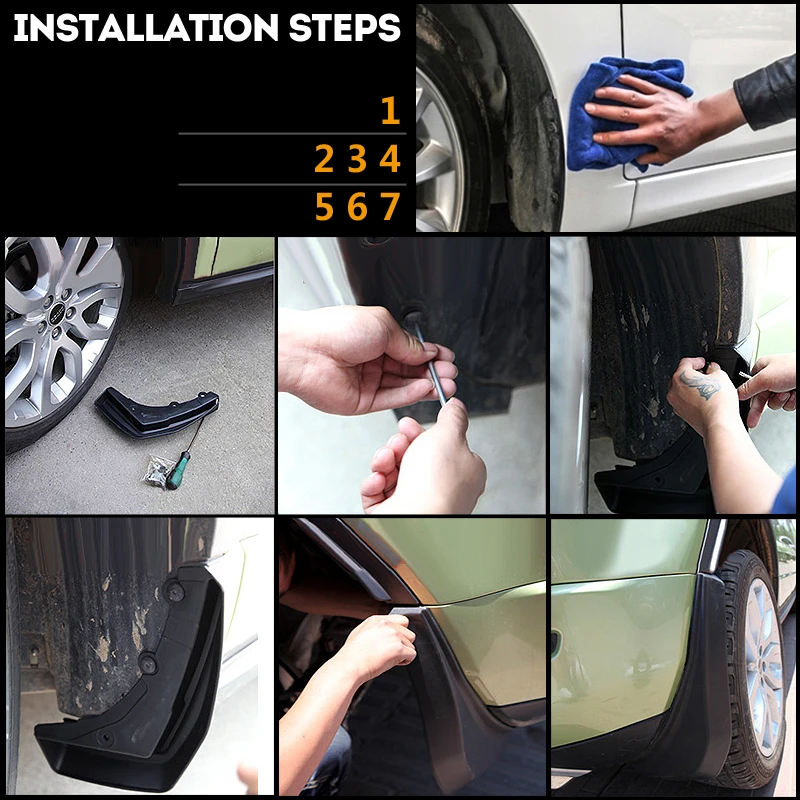 INSTALLATION STEPS

1

2 3 4

5 6 7