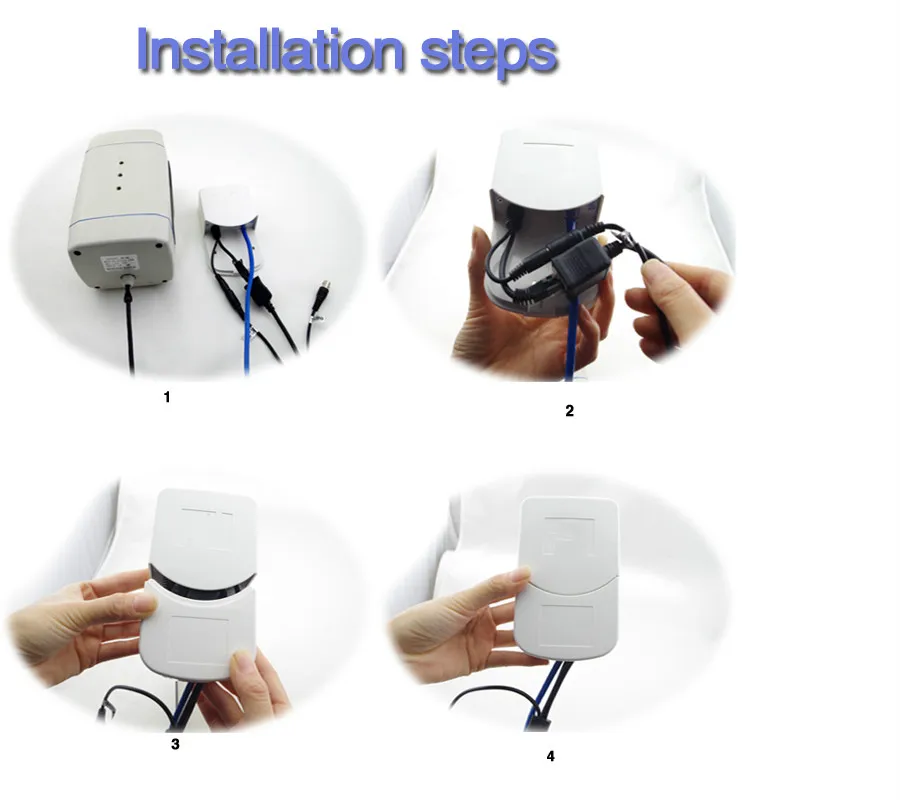 Installation steps

1

2

3

4