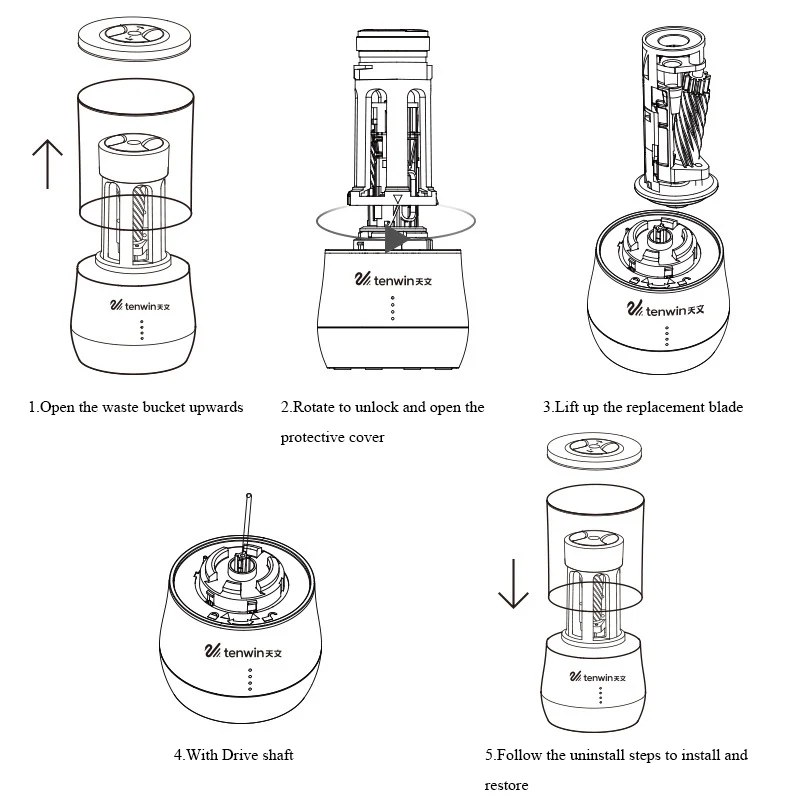 tenwin天文

1.Open the waste bucket upwards

tenwin天文

2.Rotate to unlock and open the protective cover

tenwin天文

3.Lift up the replacement blade

tenwin天文

4.With Drive shaft

tenwin天文

5.Follow the uninstall steps to install and restore