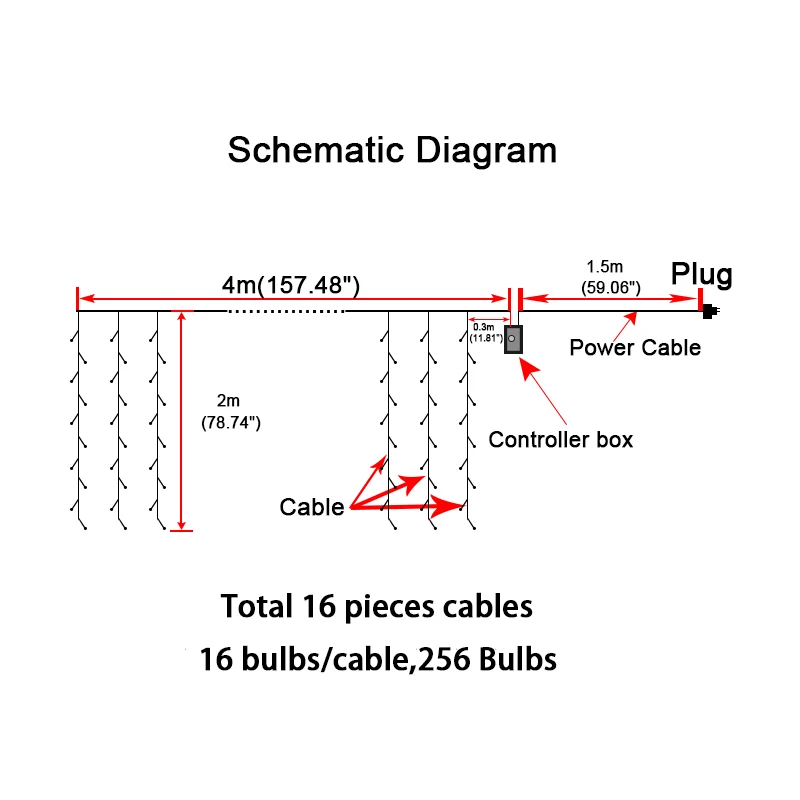 Schematic Diagram

4m(157.48")

1.5m
(59.06")

Plug

0.3m
(11.81")

Power Cable

2m
(78.74")

Controller box

Cable

Total 16 pieces cables
16 bulbs/cable,256 Bulbs