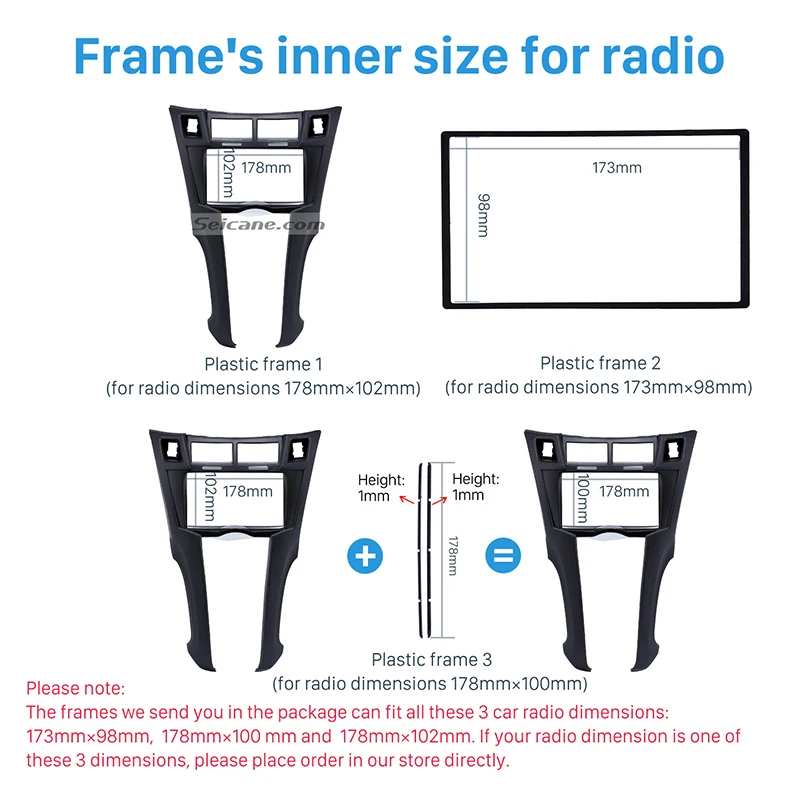 Frame's inner size for radio

102mm
178mm

Seicane.com

173mm

98mm

Plastic frame 1
(for radio dimensions 178mm×102mm)

Plastic frame 2
(for radio dimensions 173mm×98mm)

102mm
178mm

Height: 1mm

Height: 1mm

178mm

100mm
178mm

Plastic frame 3
(for radio dimensions 178mm×100mm)

Please note:
The frames we send you in the package can fit all these 3 car radio dimensions: 173mm×98mm, 178mm×100 mm and 178mm×102mm. If your radio dimension is one of these 3 dimensions, please place order in our store directly.